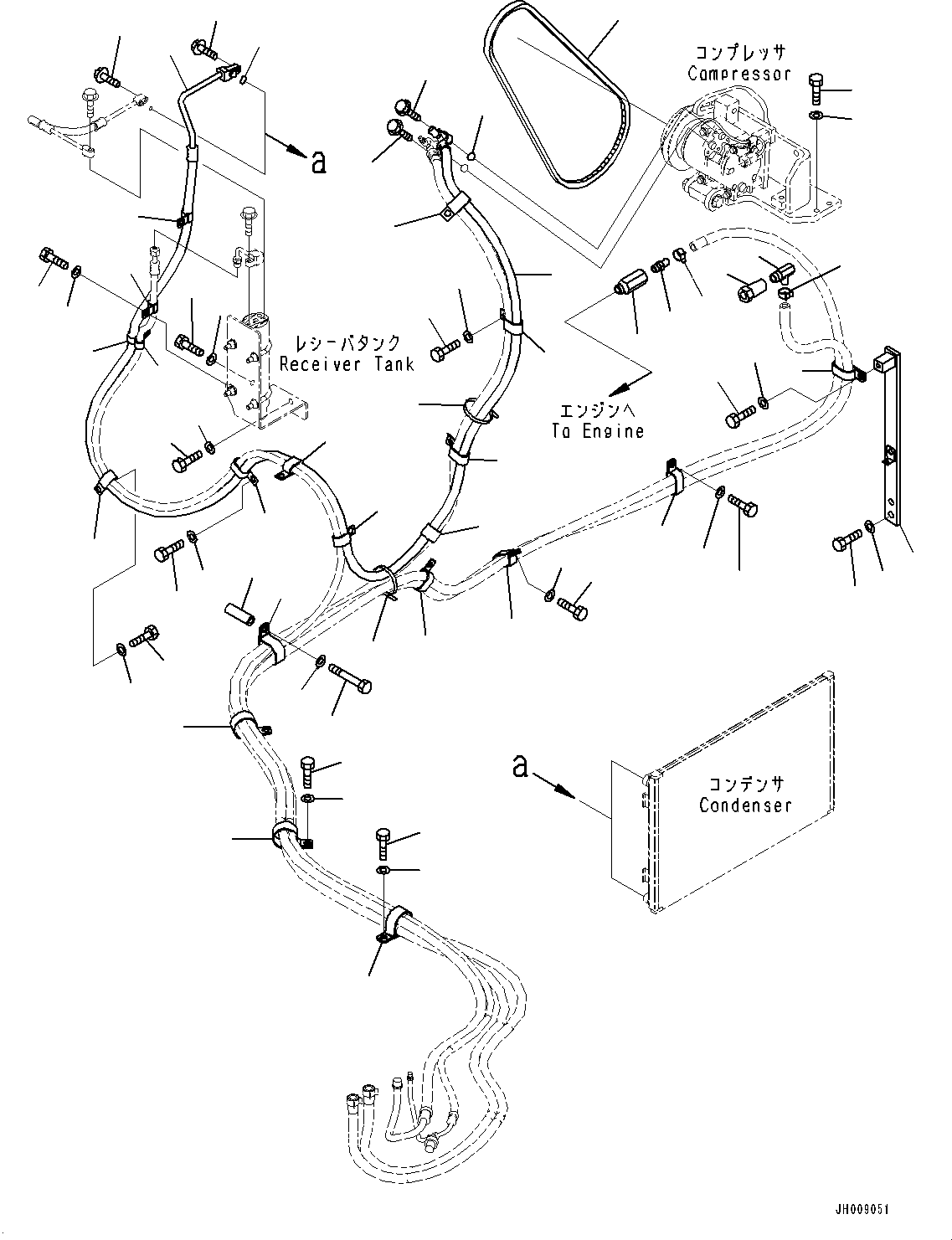 コンプレッサ
Compressor

a

レシーバタンク
Receiver Tank

エンジンへ
To Engine

a

コンデンサ
Condenser

JH009051