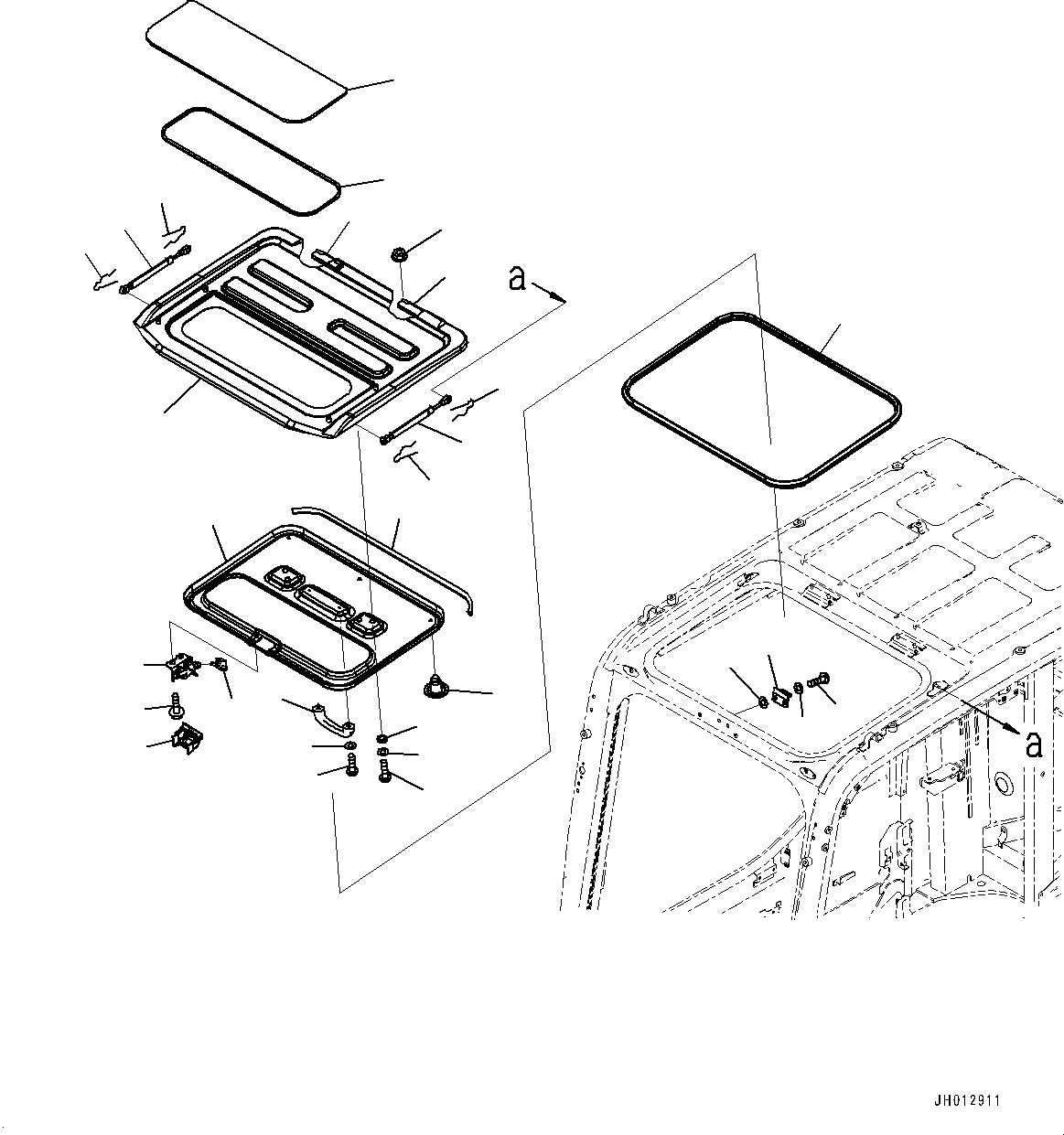 a

a

JH012911