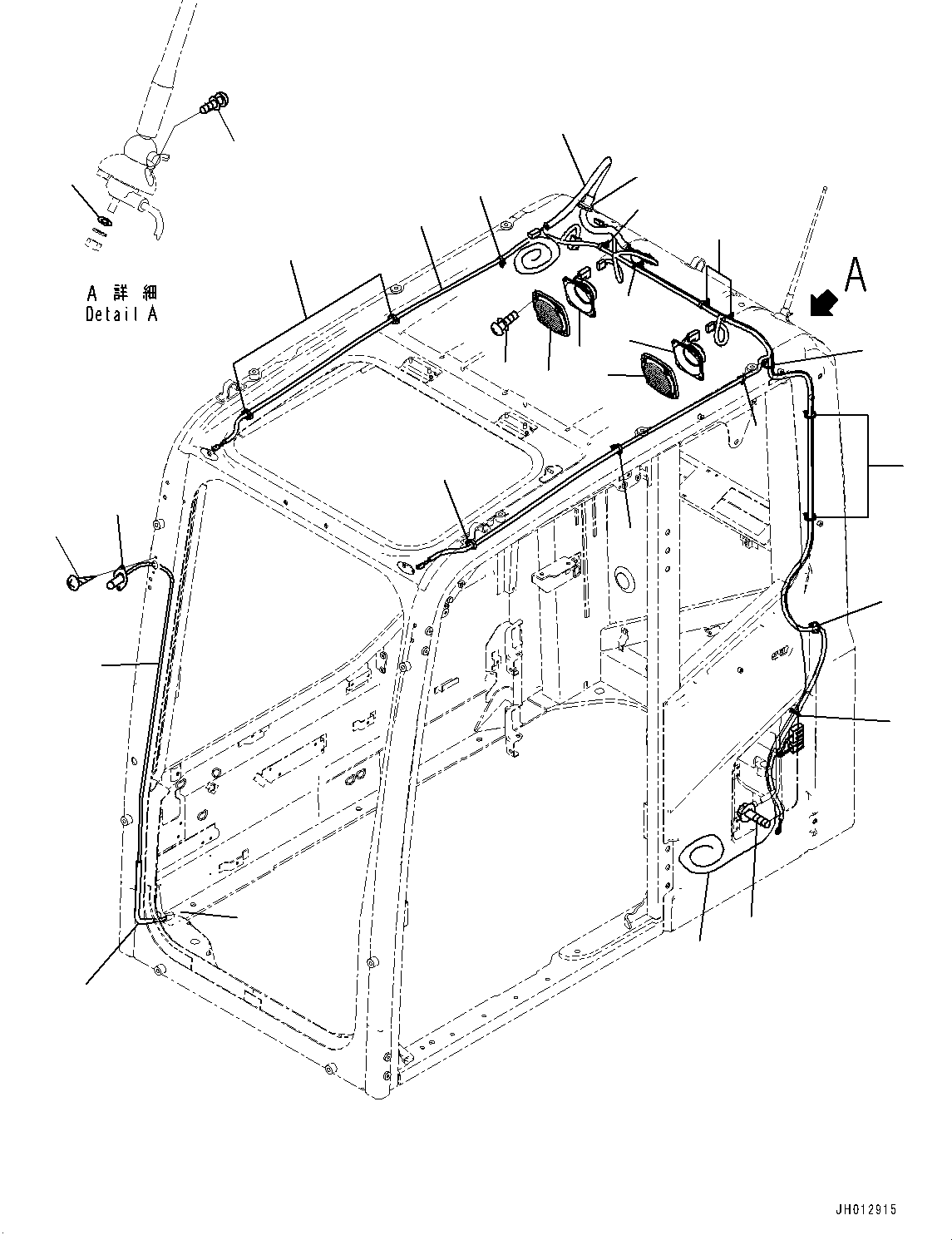 A 詳細
Detail A

A

JH012915