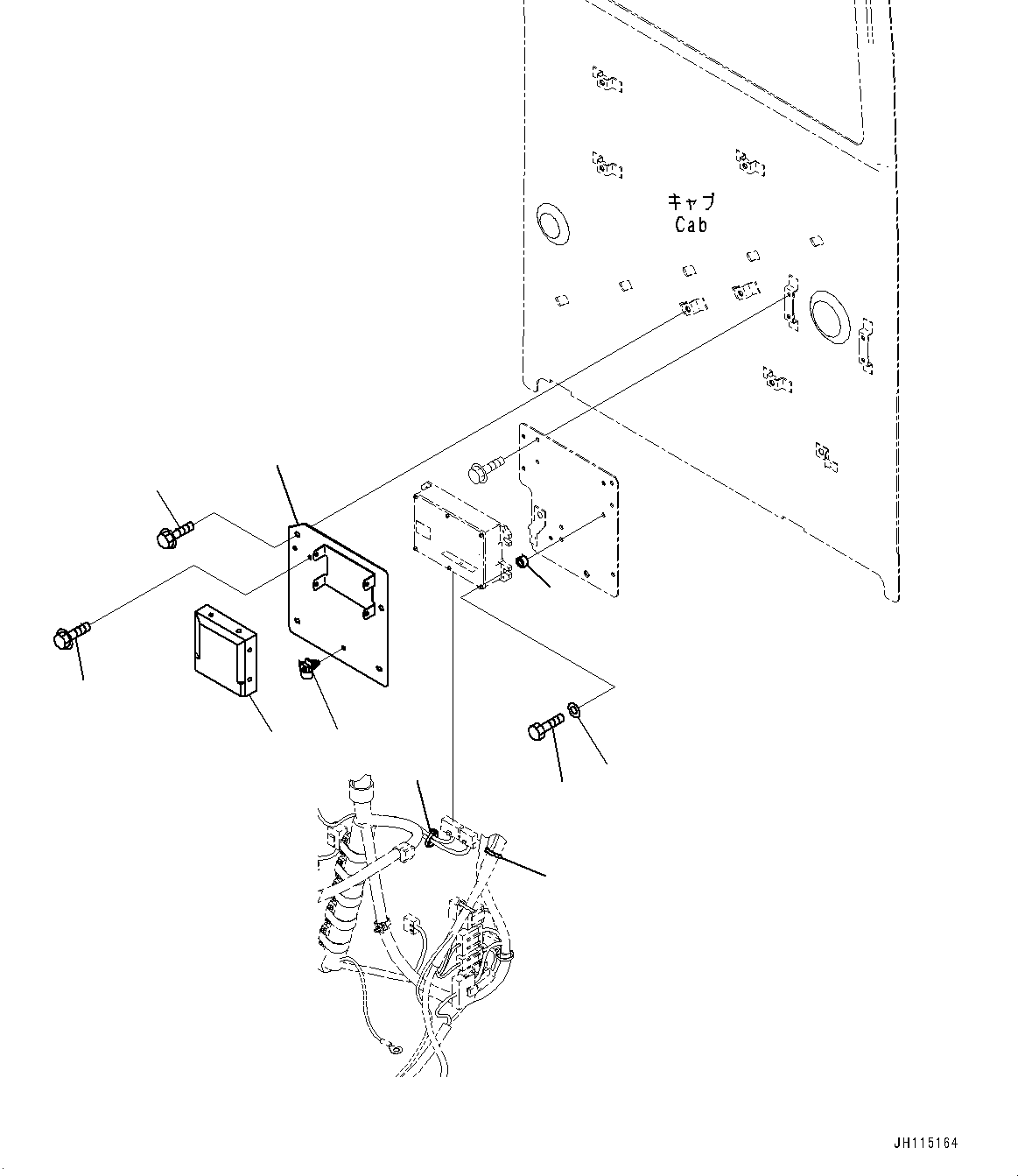 キャブ
Cab

JH115164