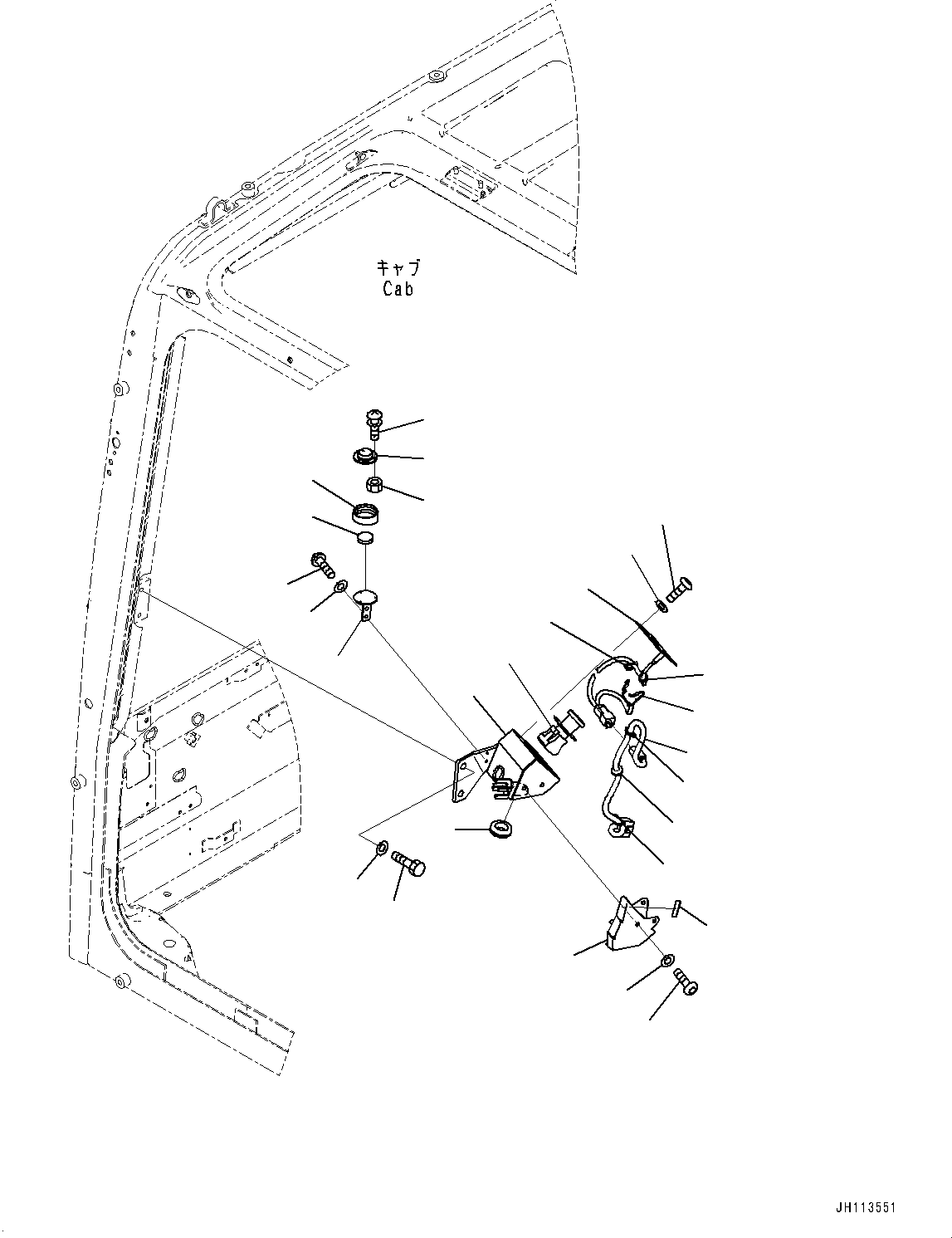 キャブ
Cab

JH113551