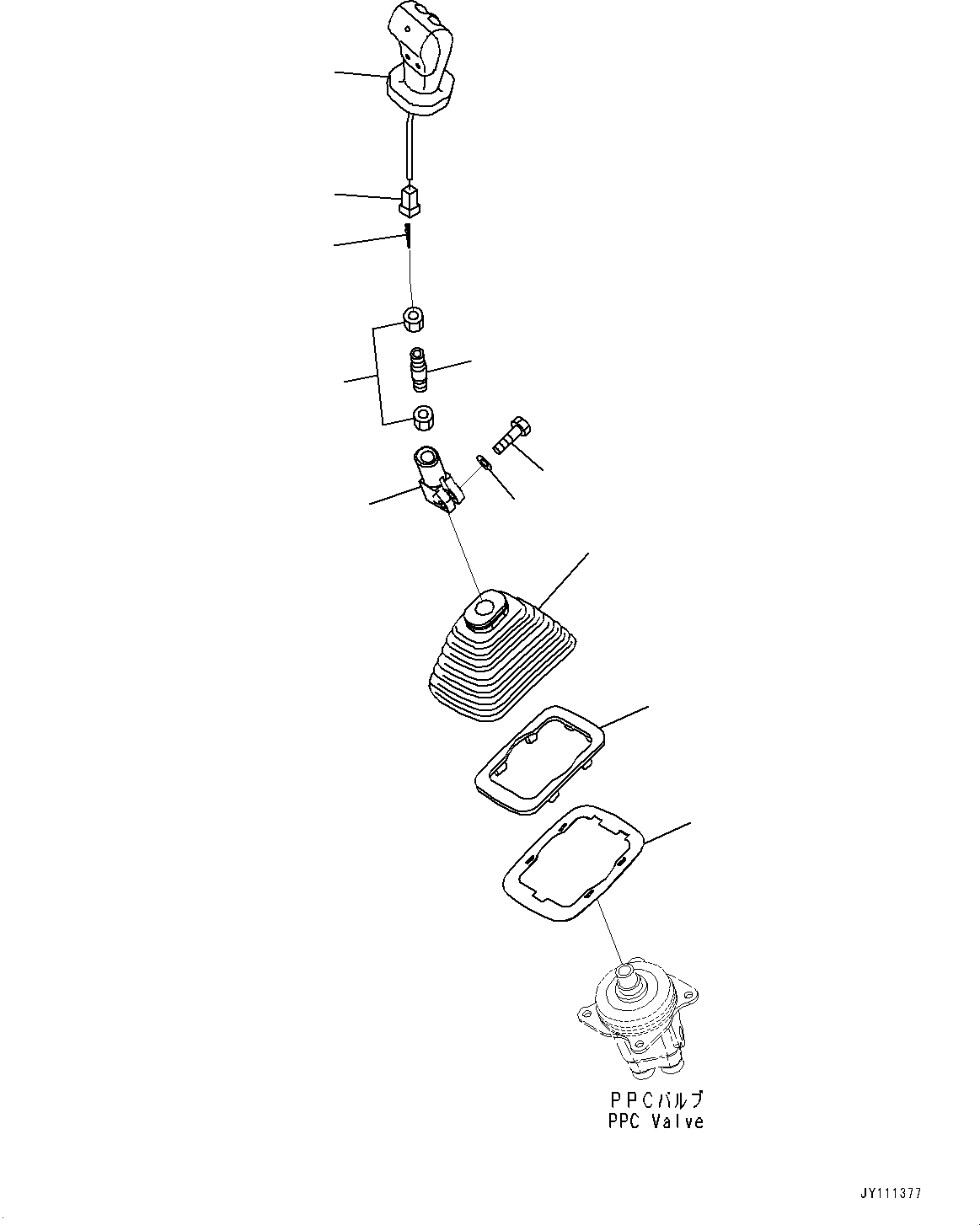 PPCバルブ
PPC Valve

JY111377