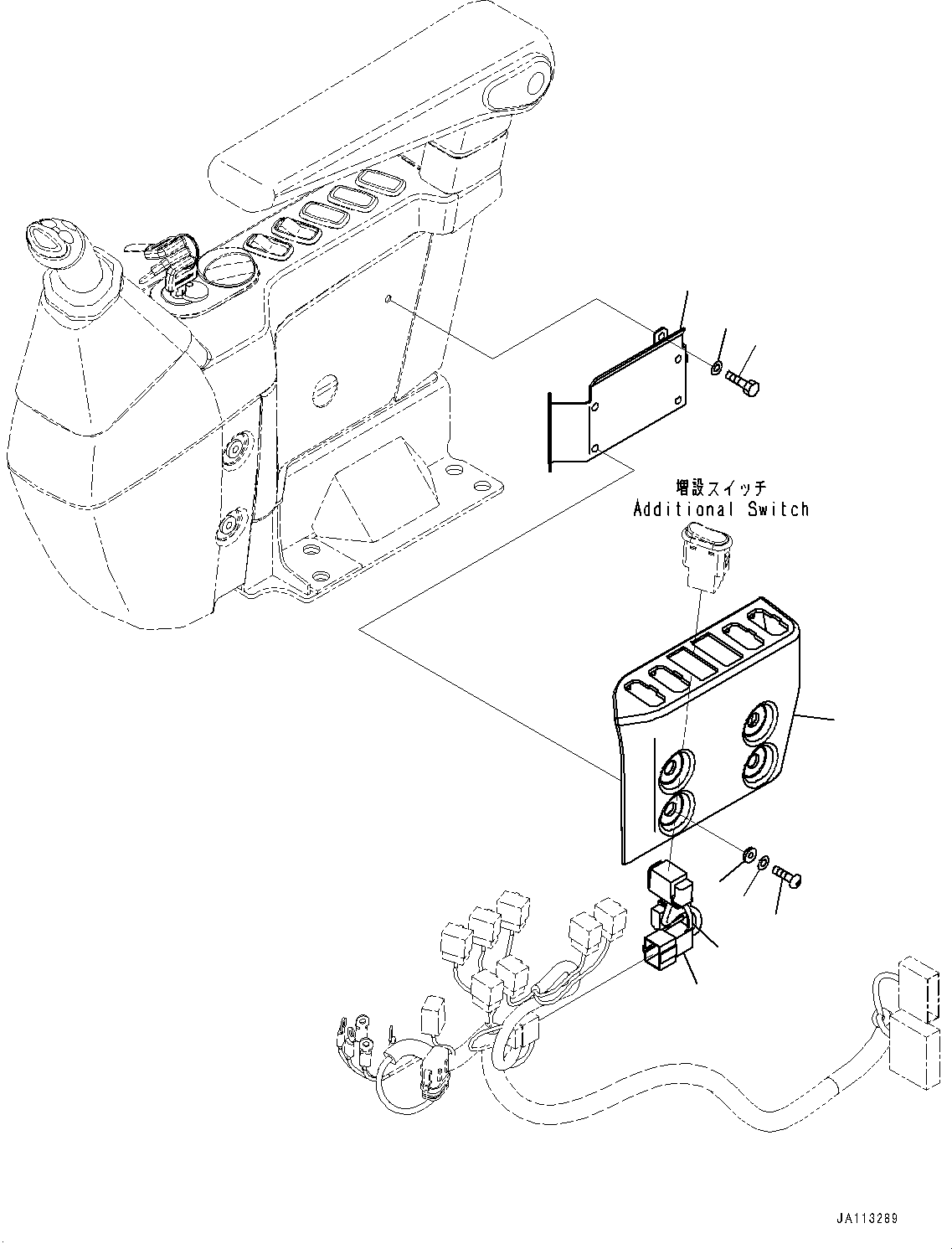 増設スイッチ
Additional Switch

JA113289