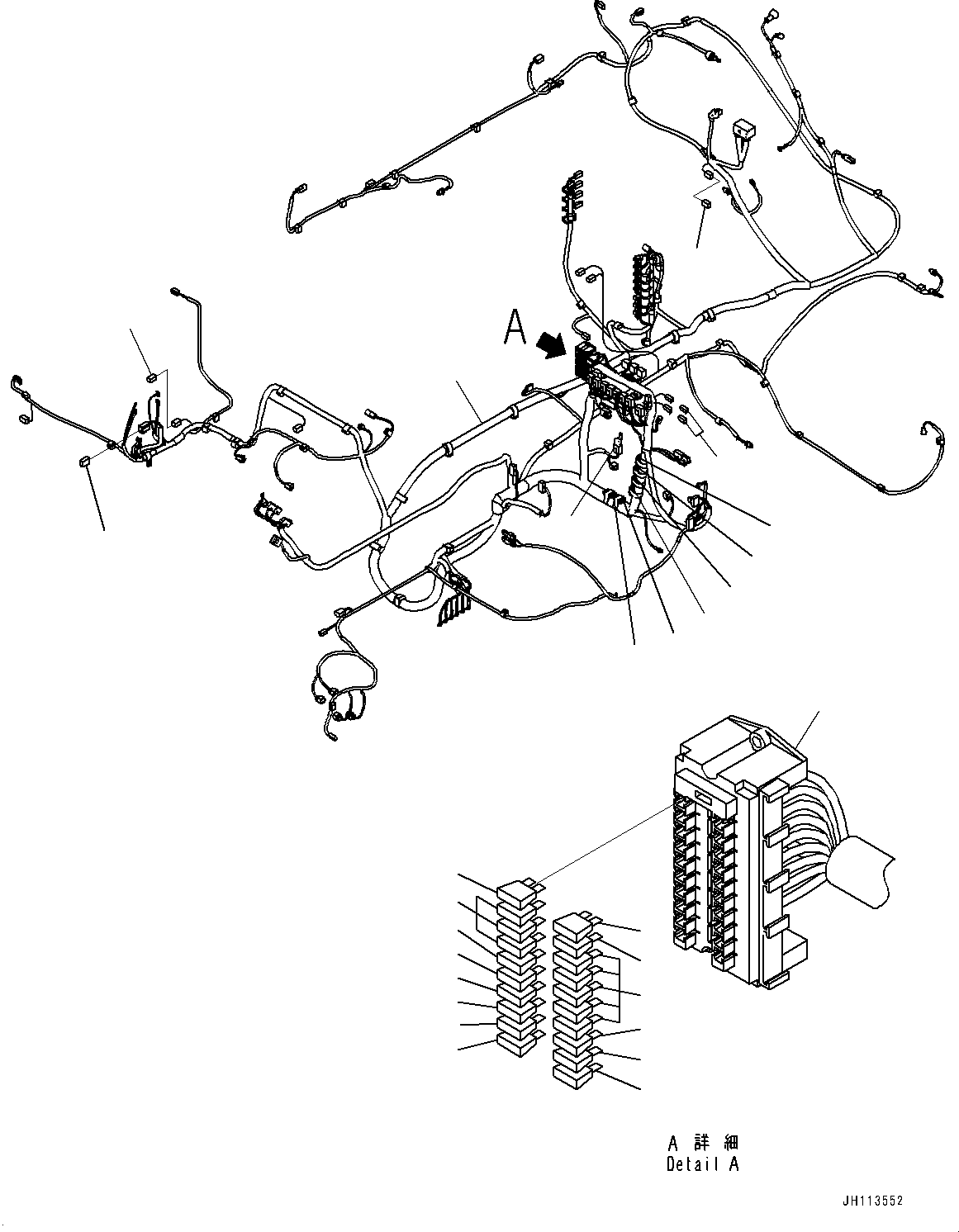 A

A 詳 細
Detail A

JH113552