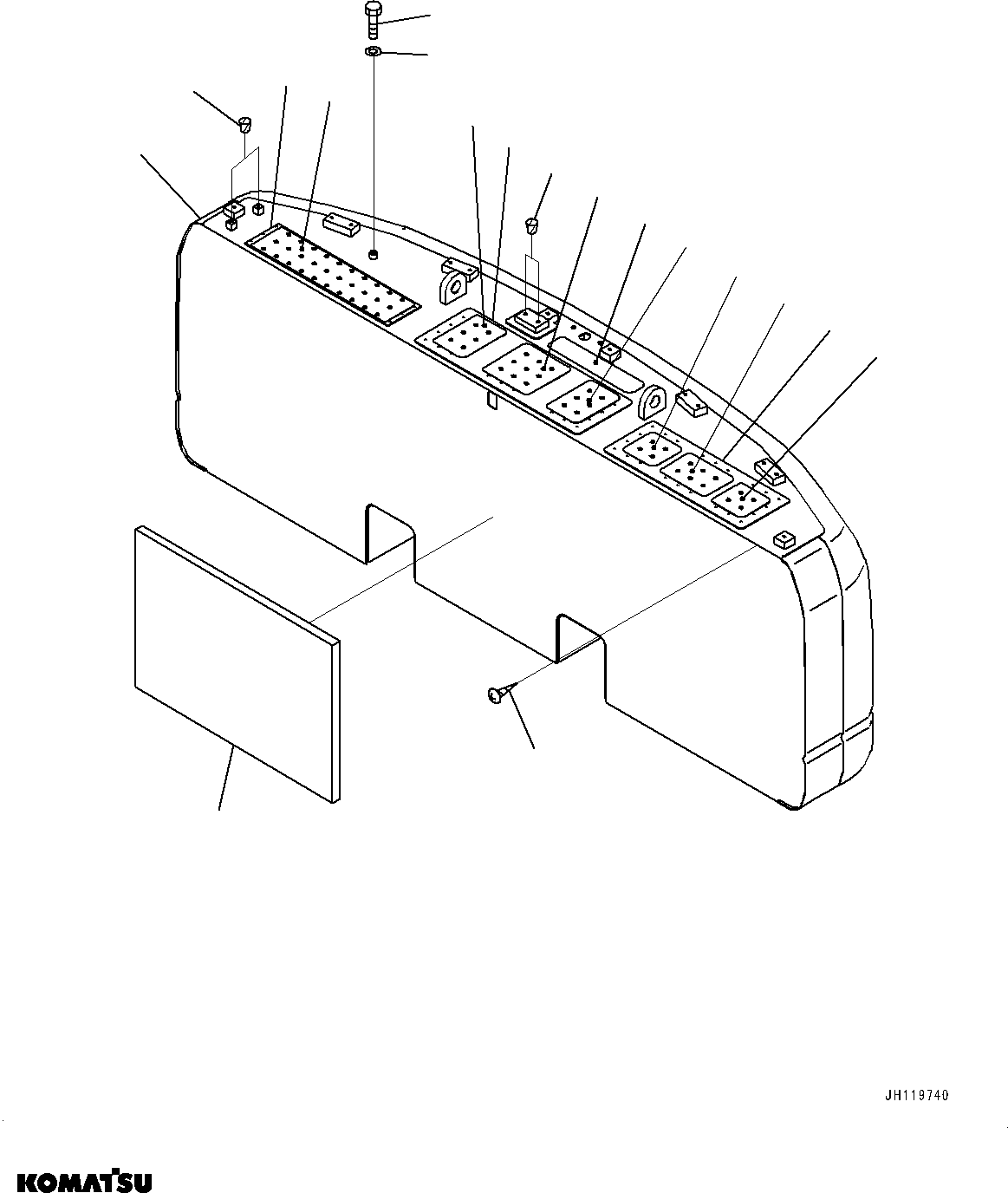 JH119740

KOMATSU