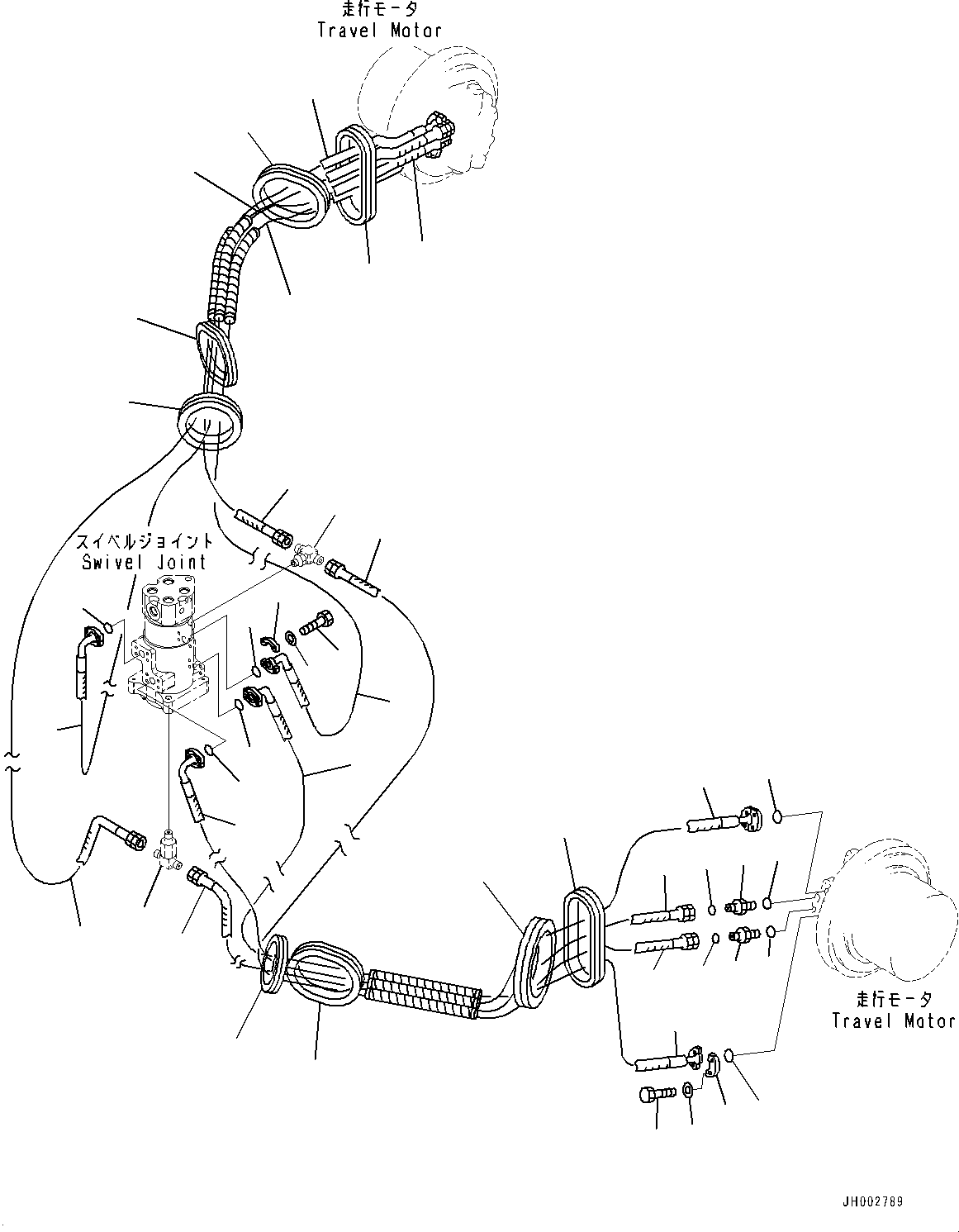 走行モータ
Travel Motor

スイベルジョイント
Swivel Joint

走行モータ
Travel Motor

JH002789