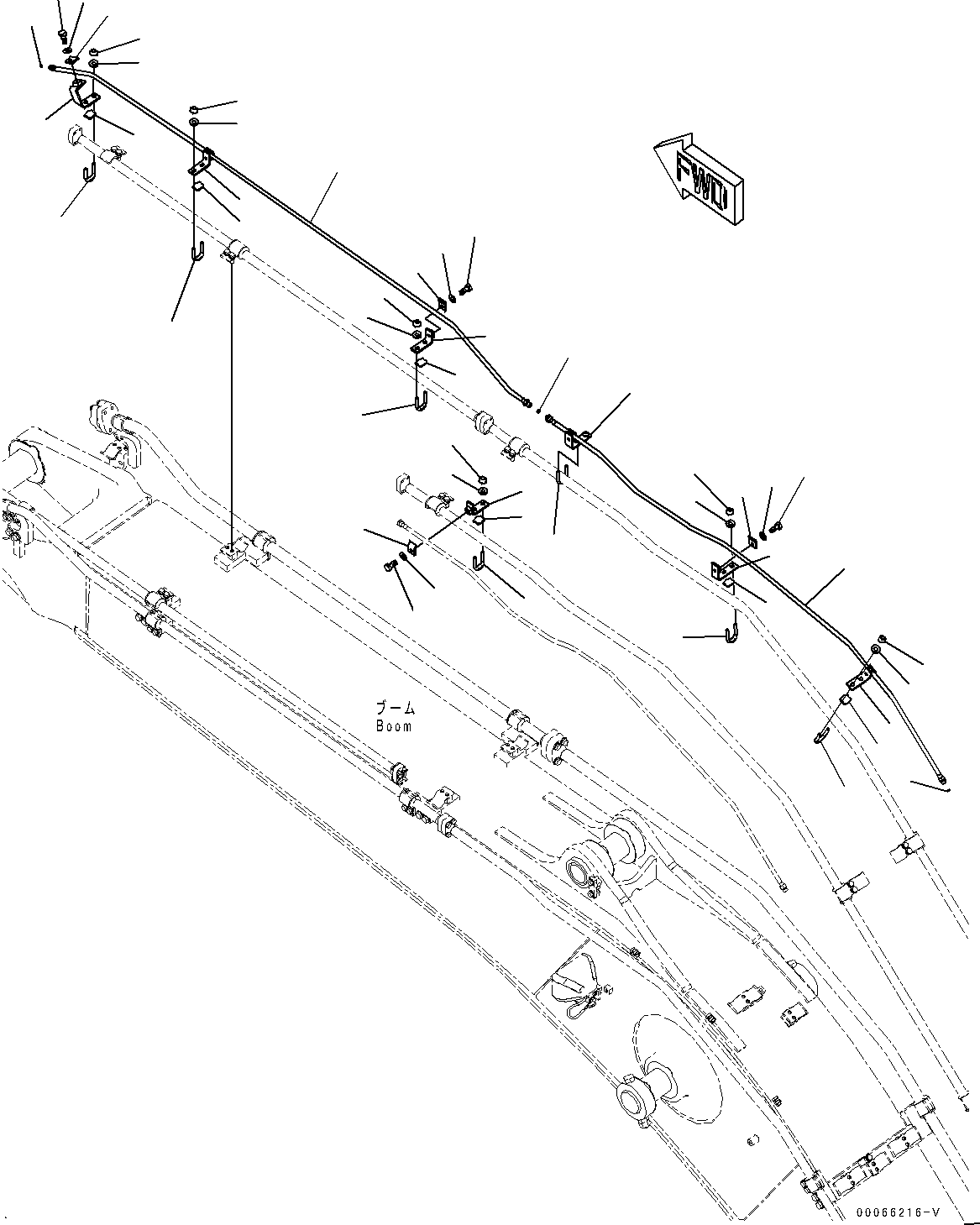 FWD

ブーム
Boom

00066216-V