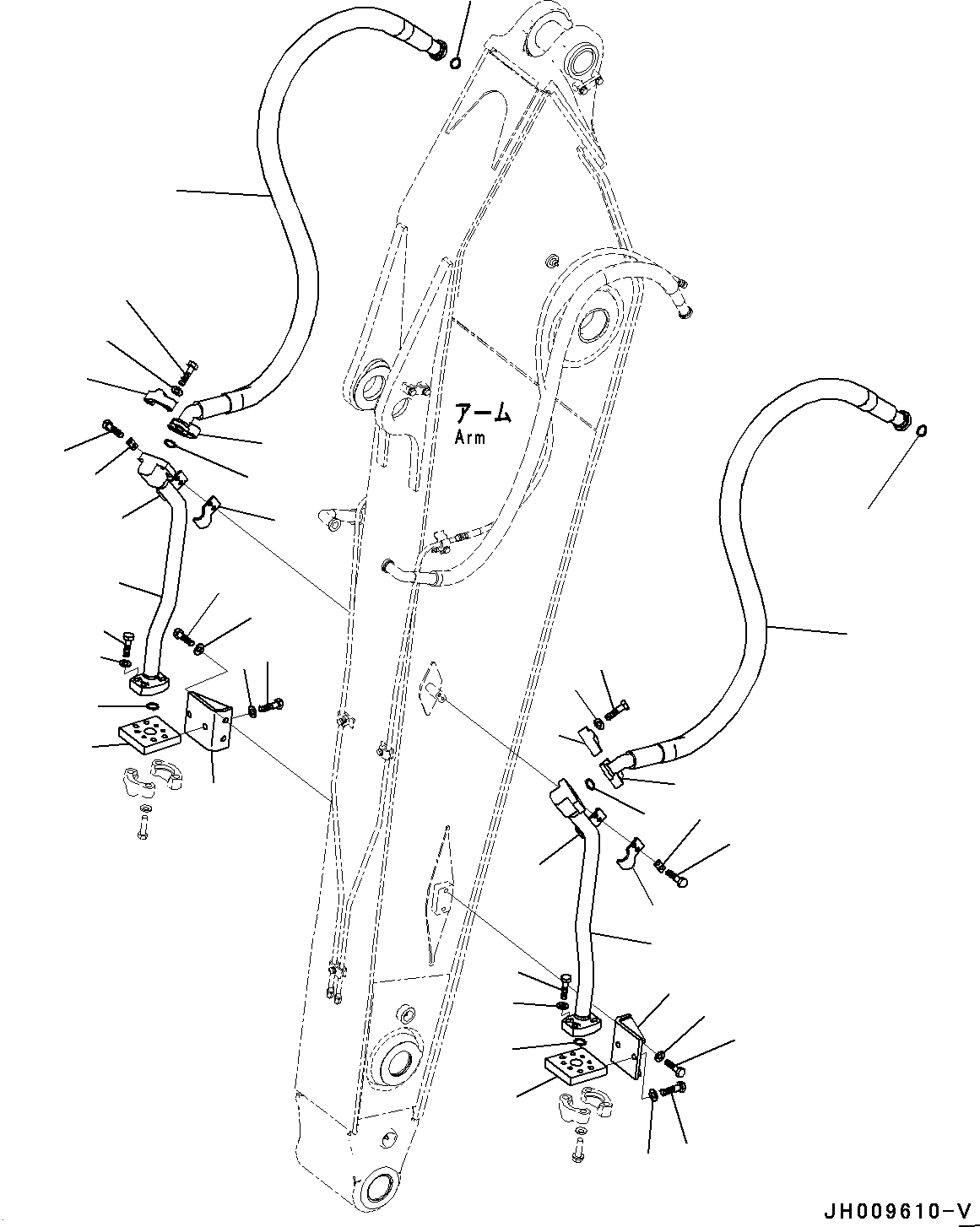 アーム
Arm

JH009610-V