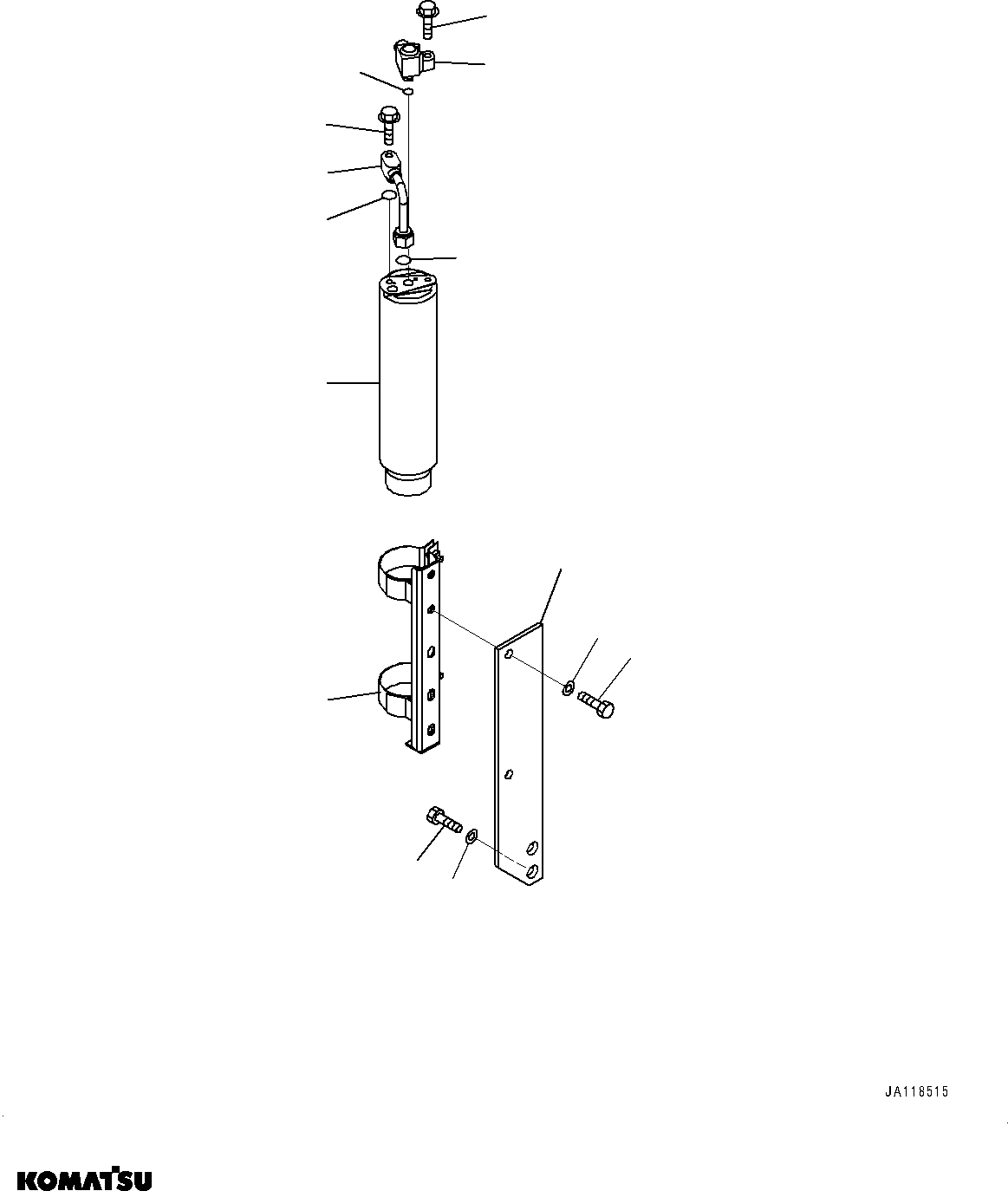 JA118515

KOMATSU