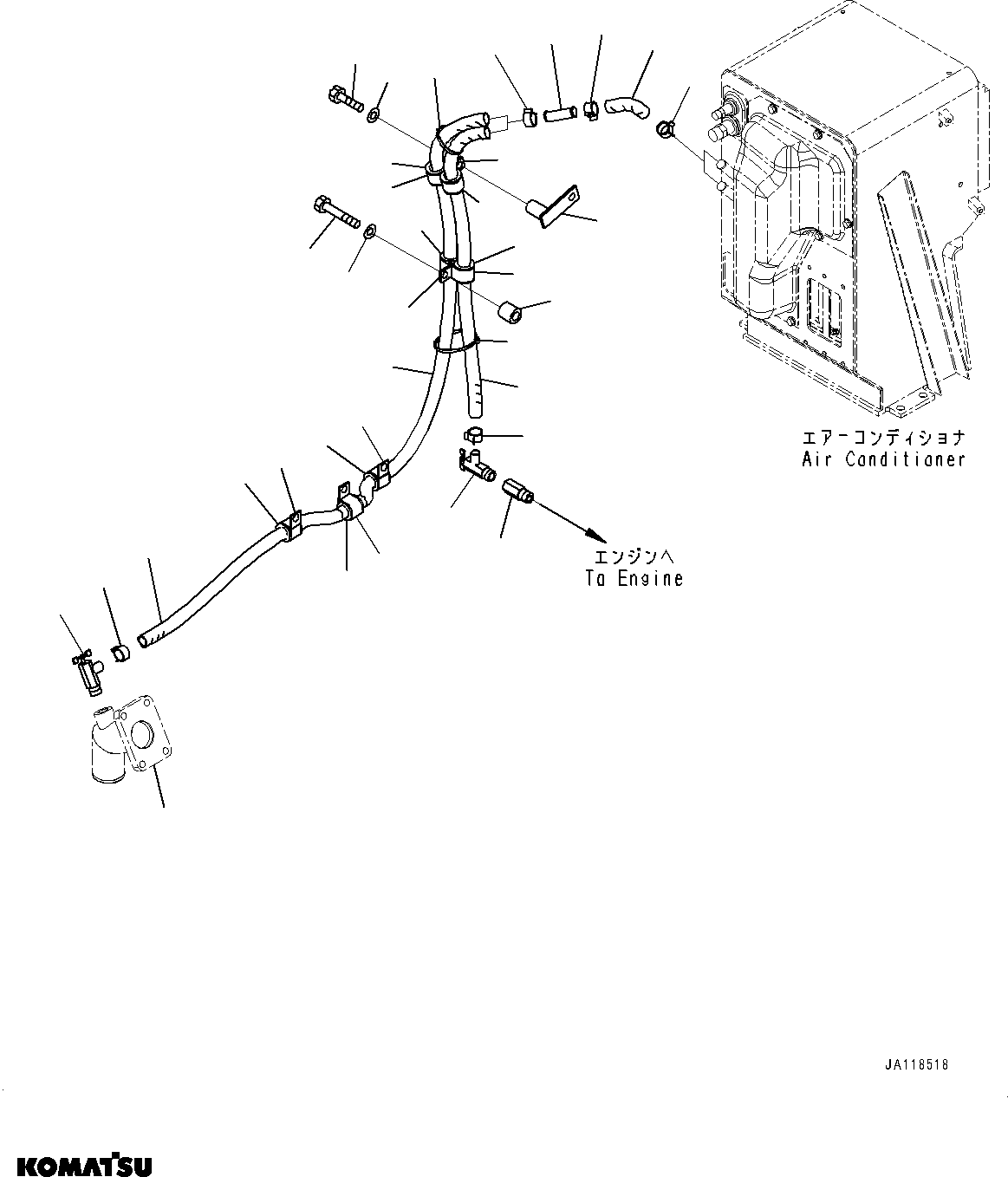 エアーコンディショナ
Air Conditioner

エンジンへ
To Engine

JA118518

KOMATSU