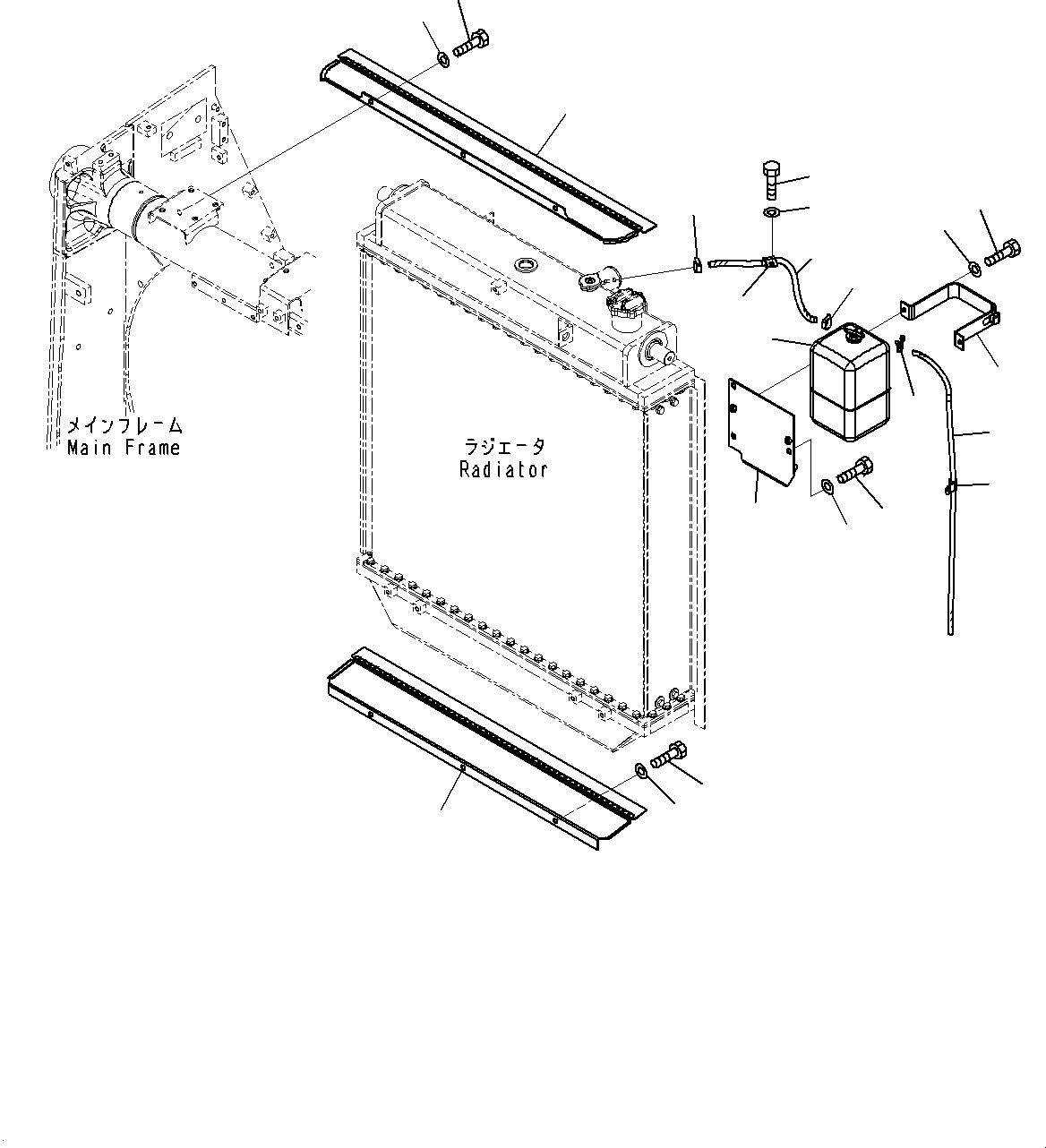 メインフレーム
Main Frame

ラジエータ
Radiator