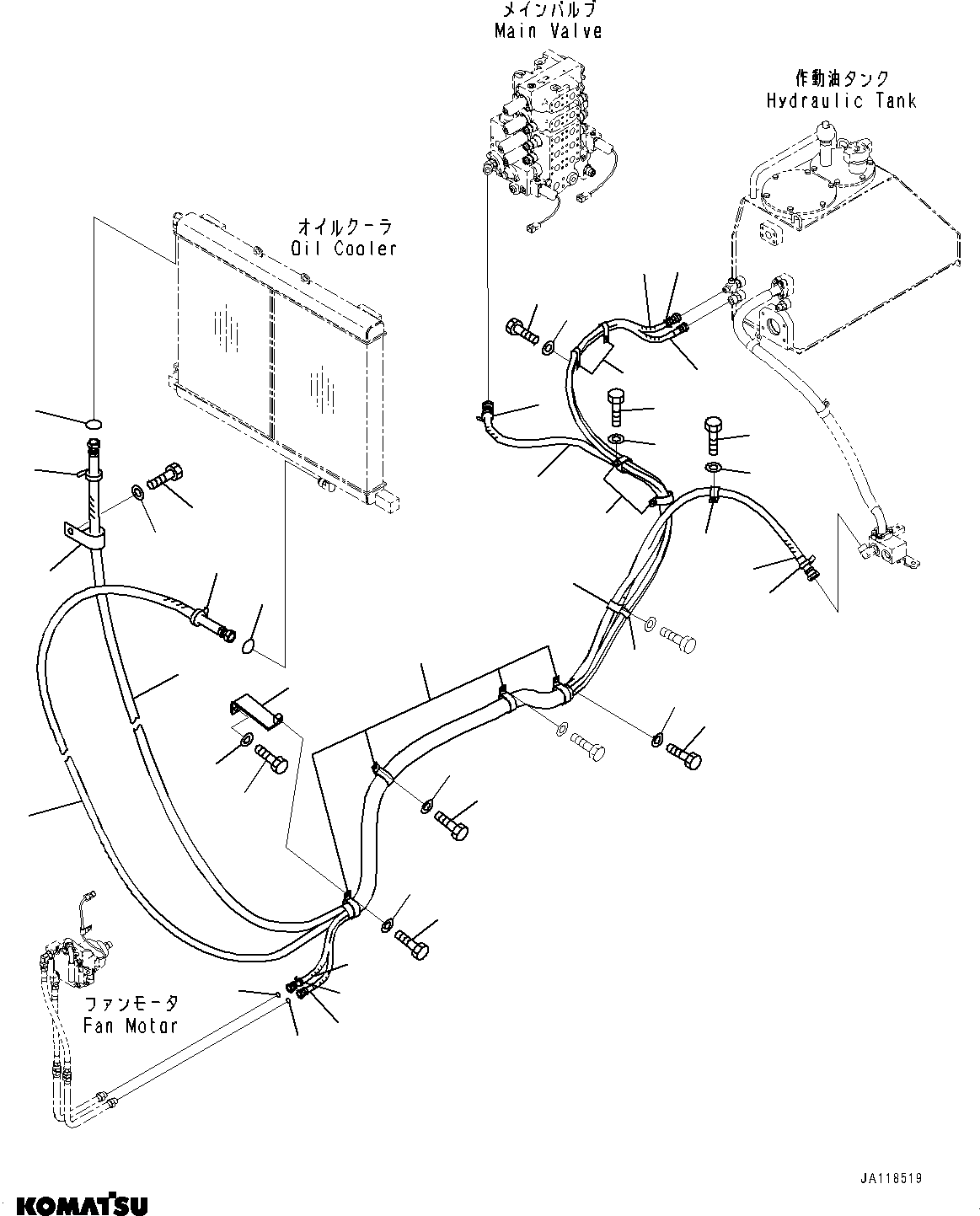 メインバルブ
Main Valve

作動油タンク
Hydraulic Tank

オイルクーラ
Oil Cooler

ファンモータ
Fan Motor

JA118519

KOMATSU