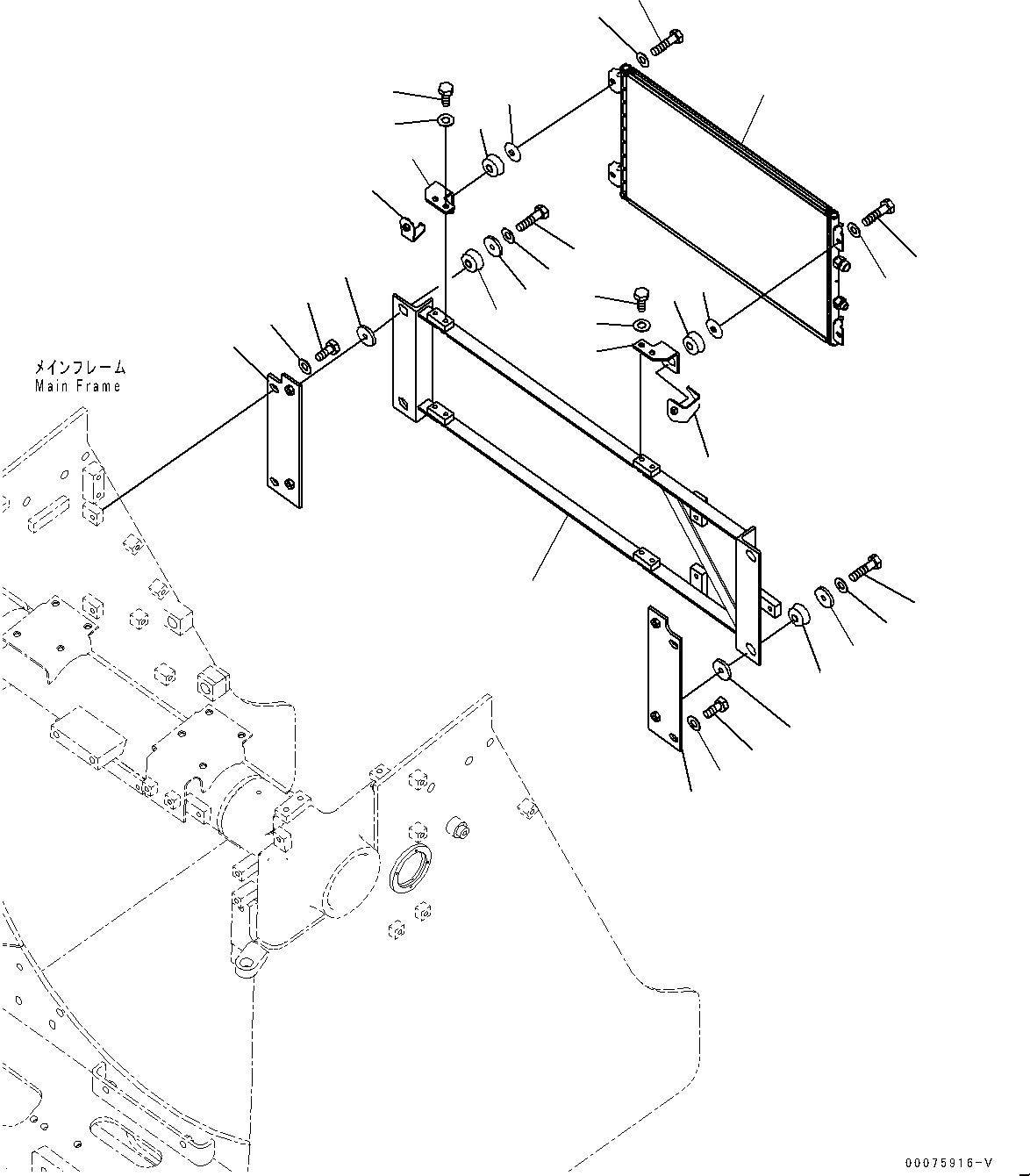 メインフレーム
Main Frame

00075916-V