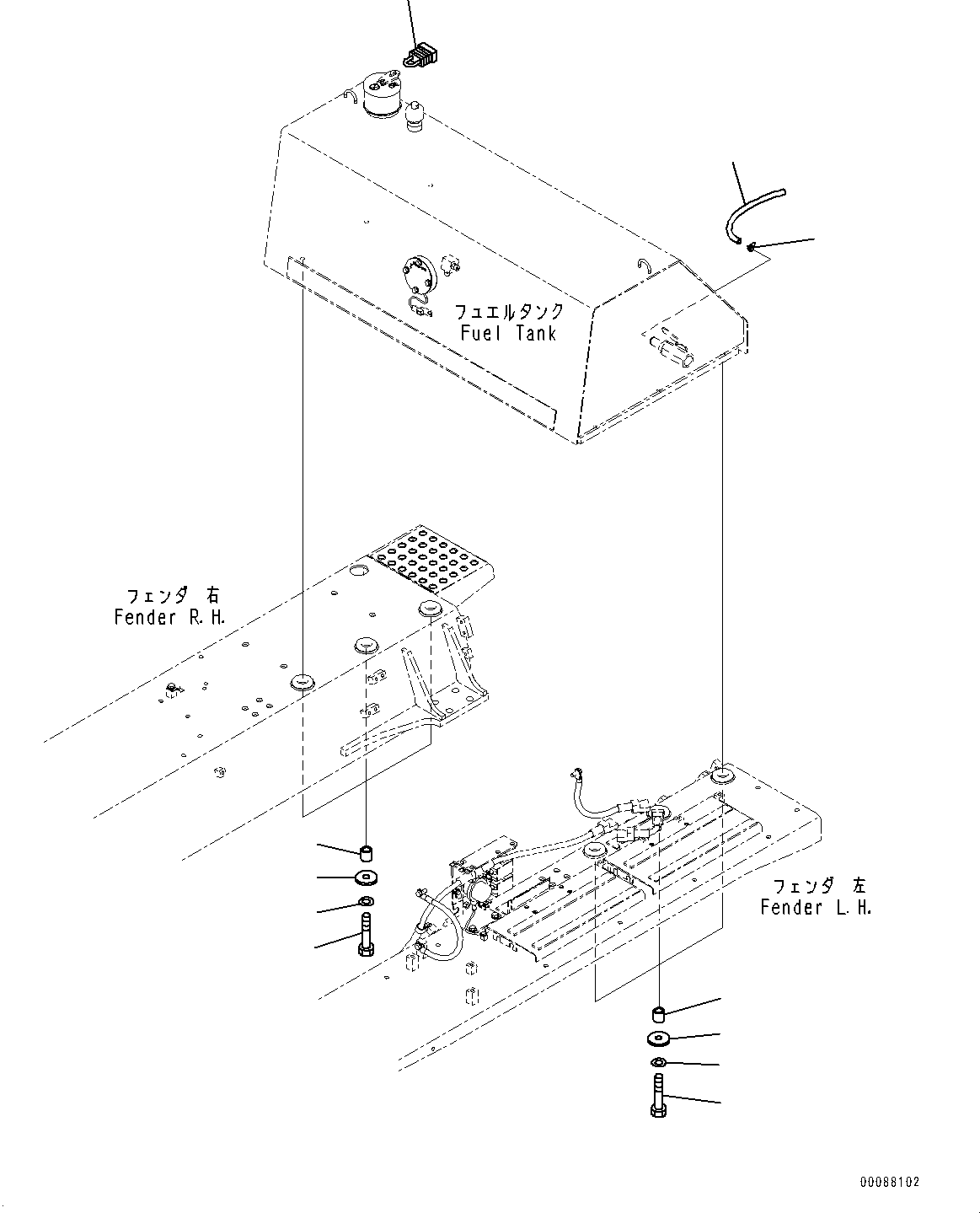 フュエルタンク
Fuel Tank

フェンダ 右
Fender R.H.

フェンダ 左
Fender L.H.

00088102