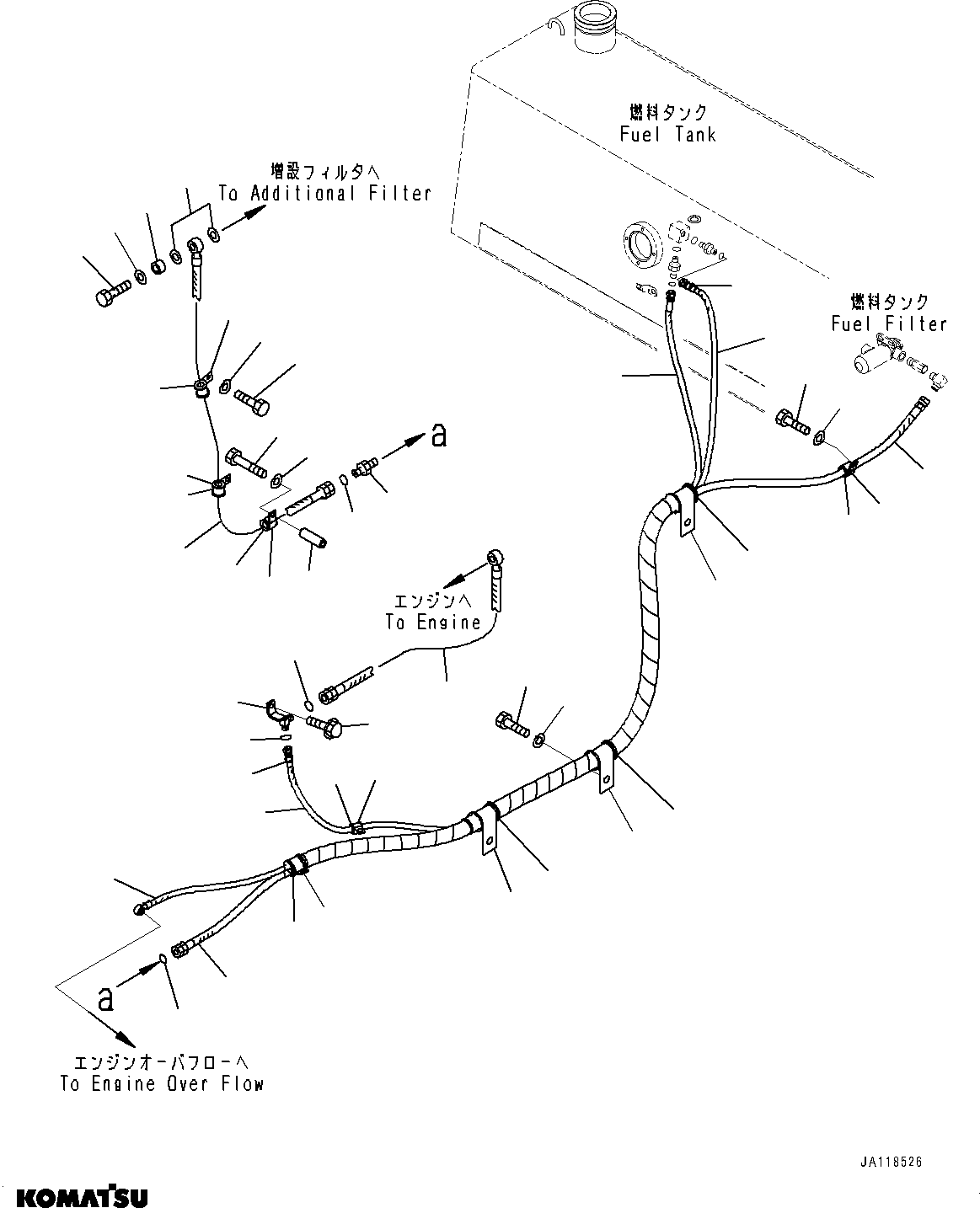 燃料タンク
Fuel Tank

増設フィルタへ
To Additional Filter

燃料タンク
Fuel Filter

a

エンジンへ
To Engine

a

エンジンオーバフローへ
To Engine Over Flow

JA118526

KOMATSU