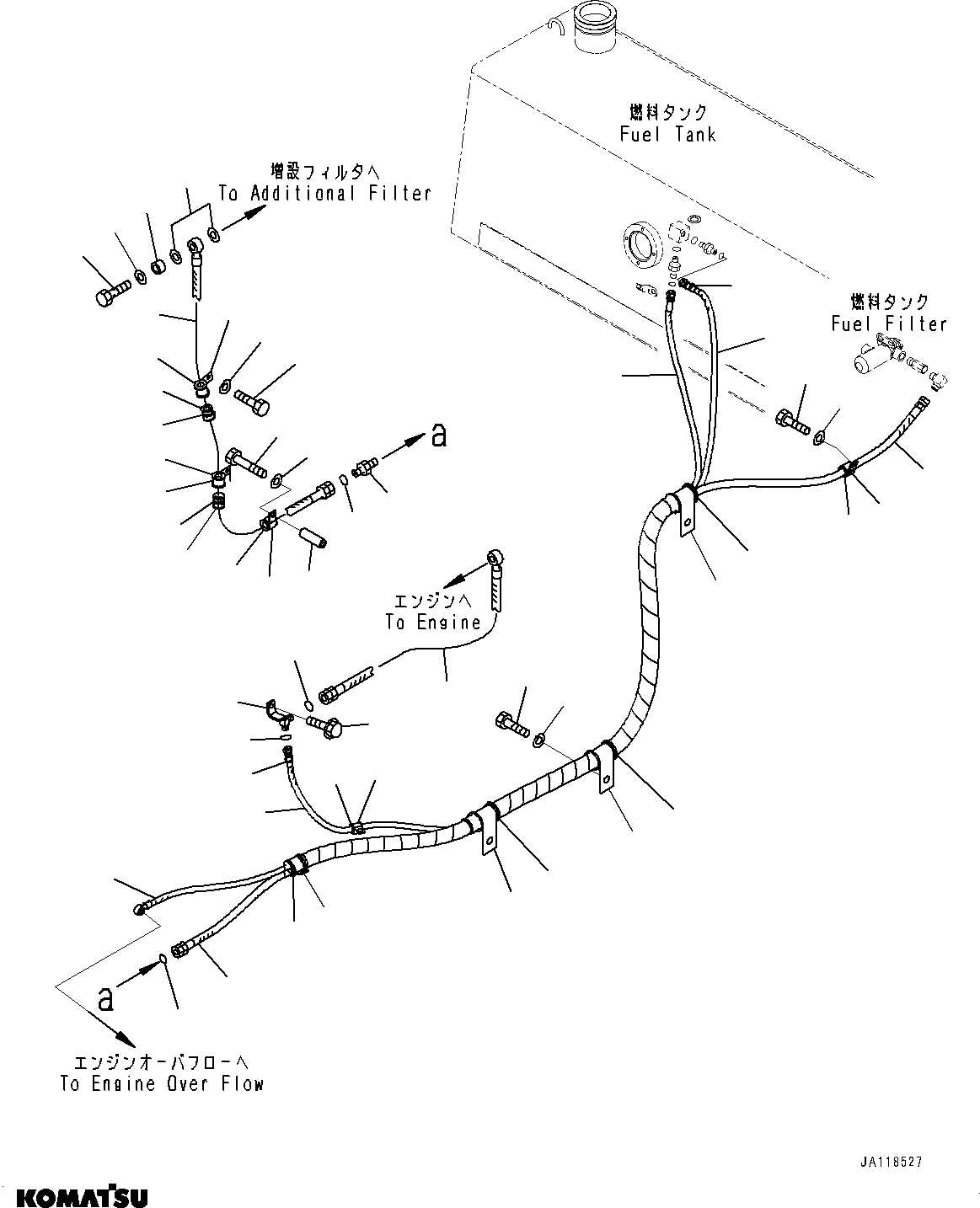 燃料タンク
Fuel Tank

増設フィルタへ
To Additional Filter

燃料タンク
Fuel Filter

a

エンジンへ
To Engine

a

エンジンオーバフローへ
To Engine Over Flow

JA118527

KOMATSU