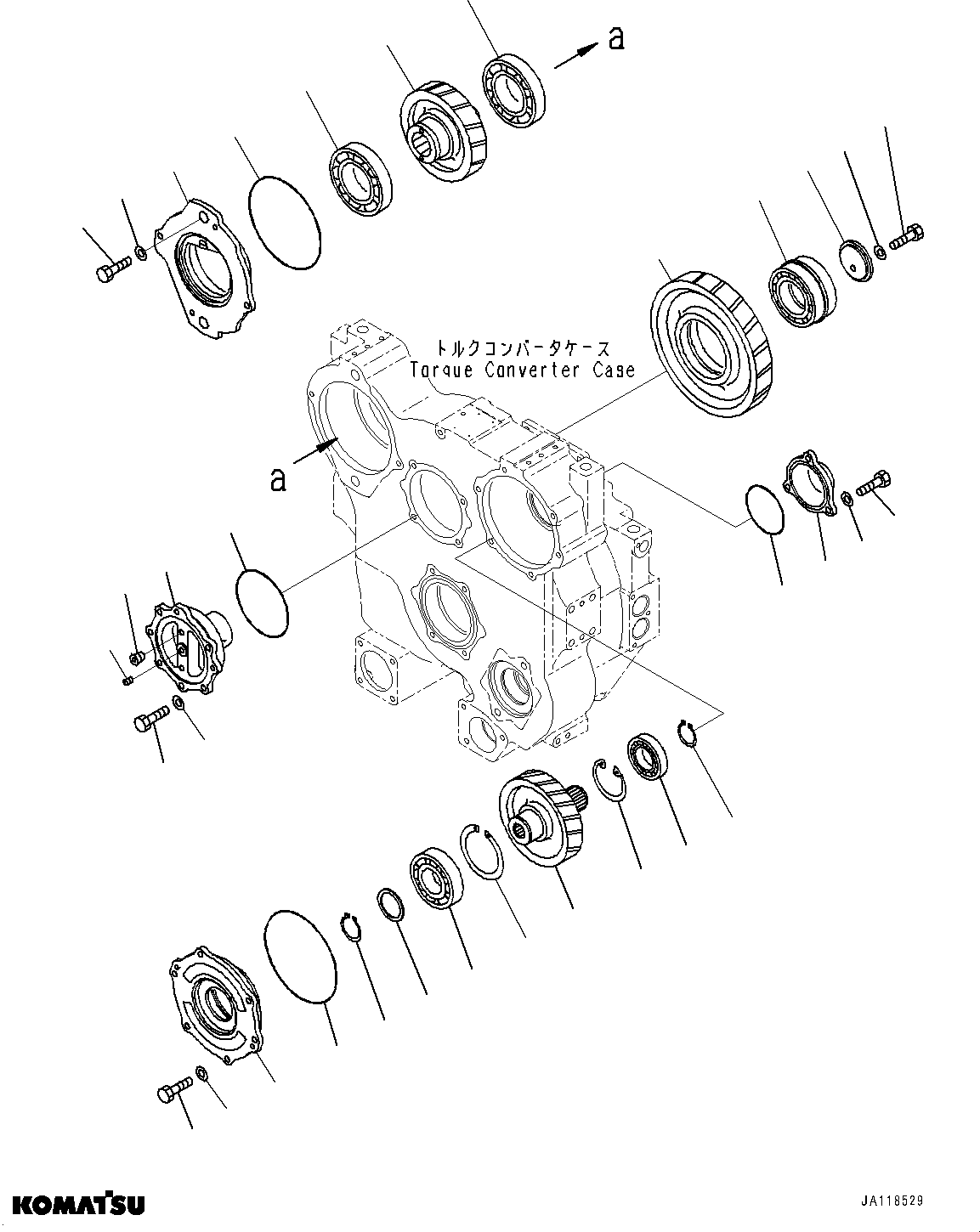 a

トルクコンバータケース
Torque Converter Case

a

KOMATSU

JA118529