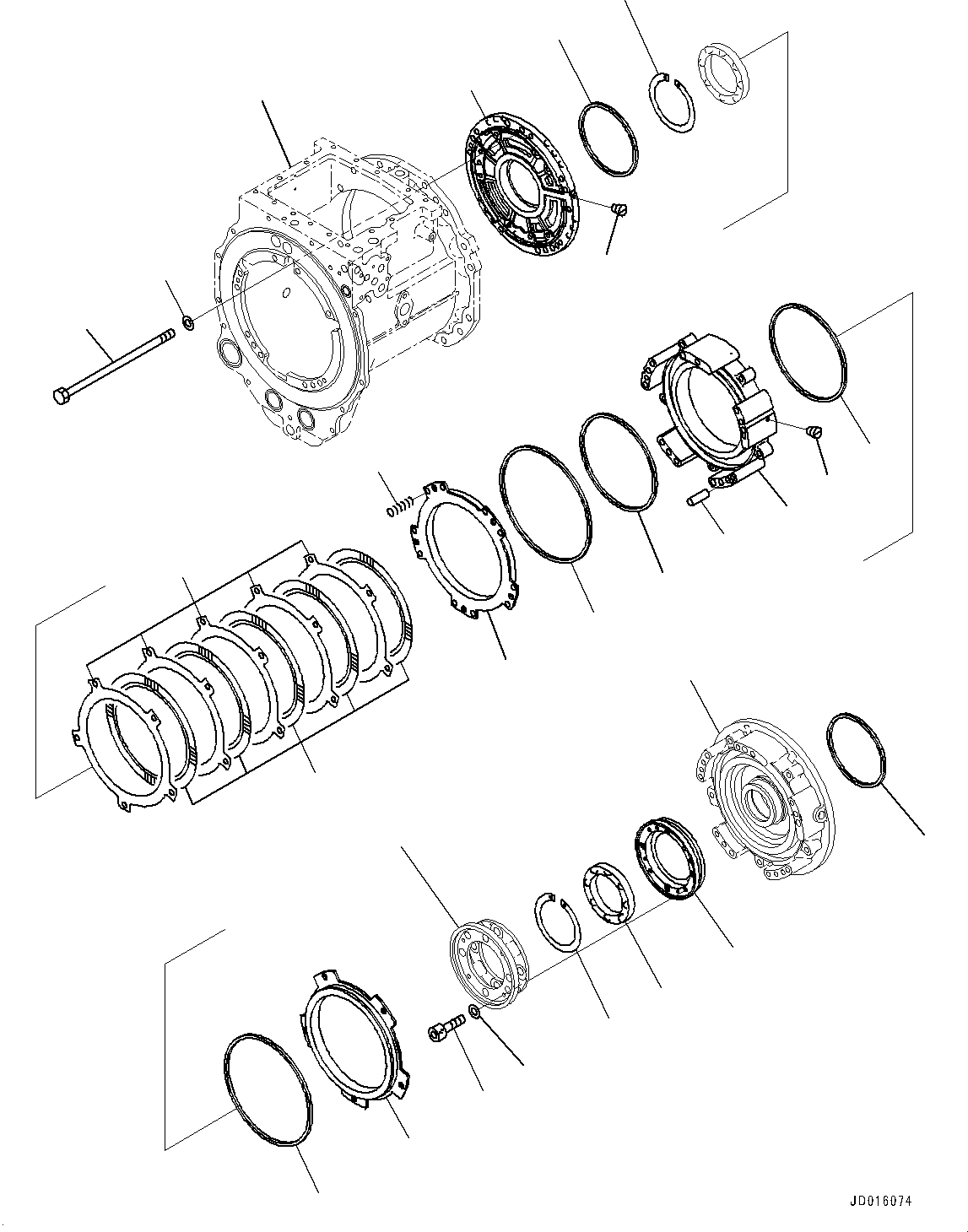 JD016074