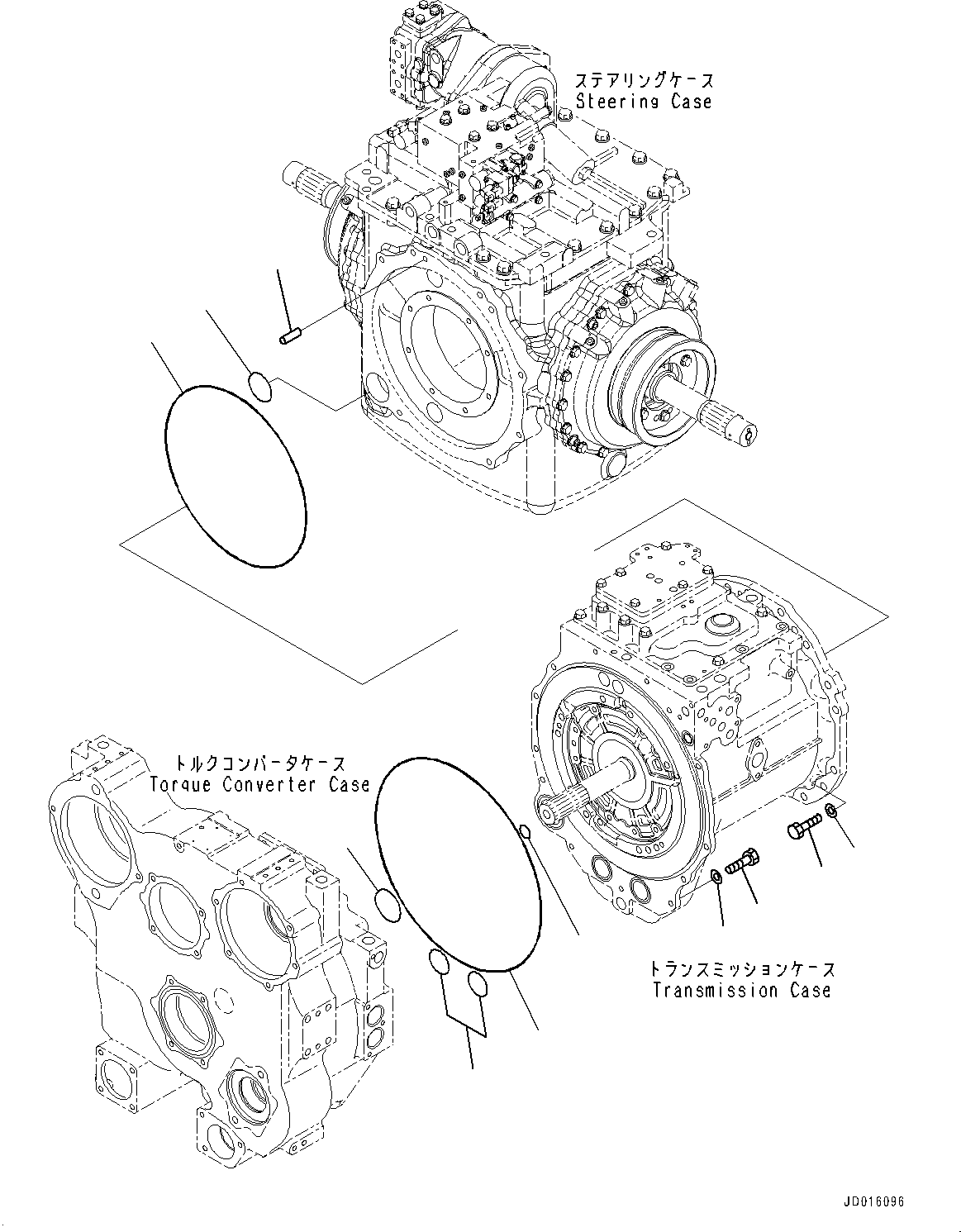 ステアリングケース
Steering Case

トルクコンバータケース
Torque Converter Case

トランスミッションケース
Transmission Case

JD016096