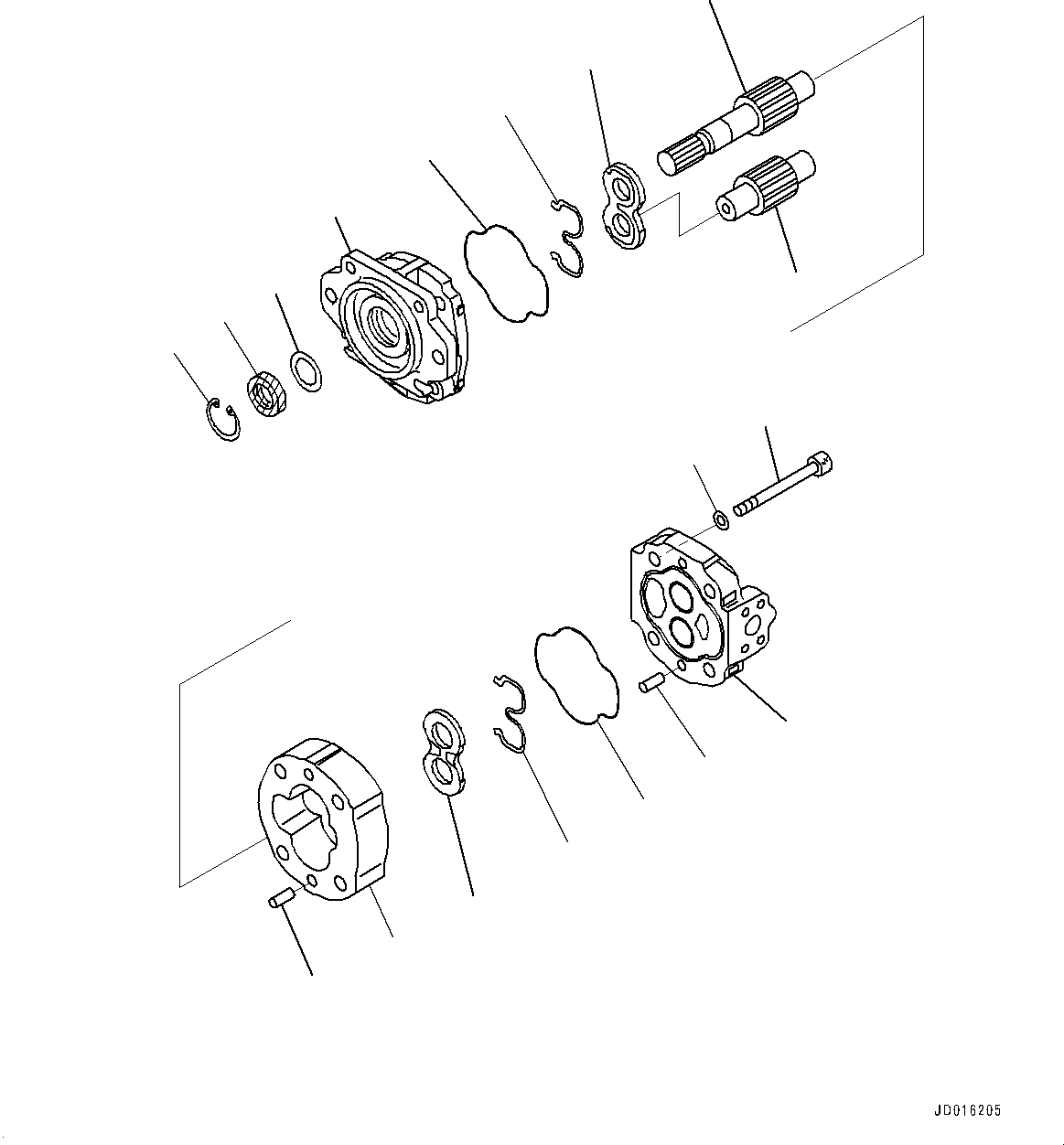 JD016205