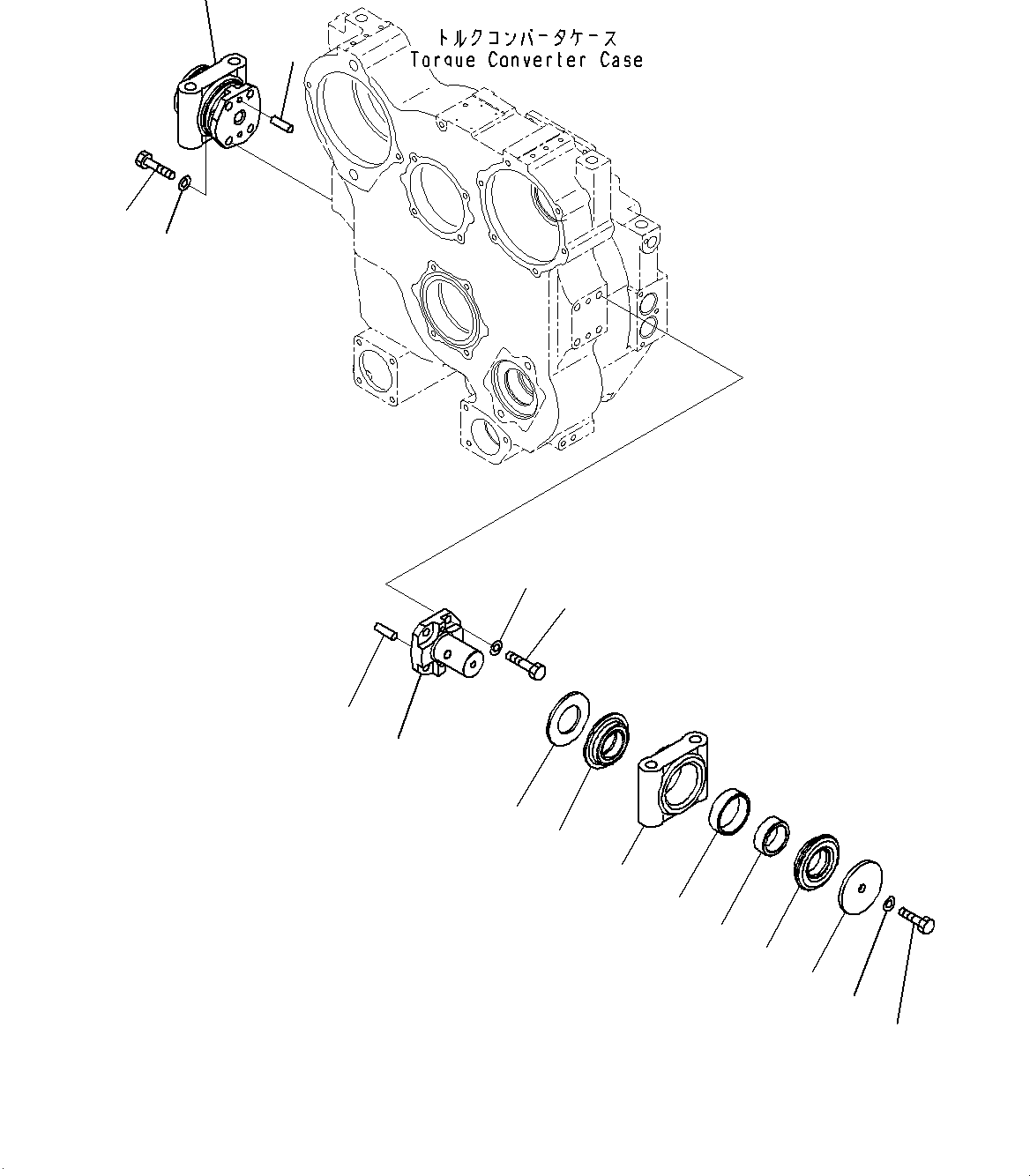 トルクコンバータケース
Torque Converter Case