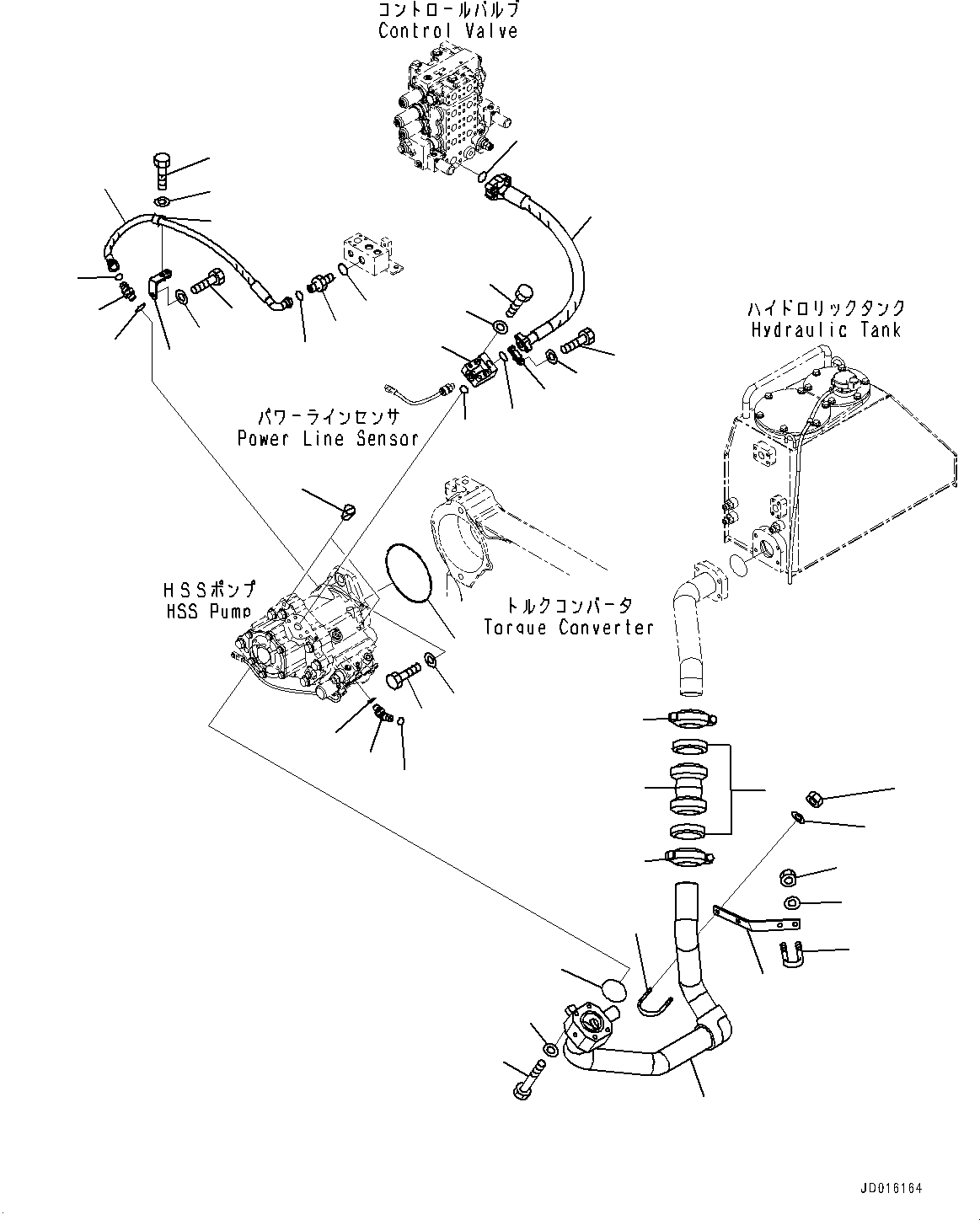 コントロールバルブ
Control Valve

ハイドロリックタンク
Hydraulic Tank

パワーラインセンサ
Power Line Sensor

HSSポンプ
HSS Pump

トルクコンバータ
Torque Converter

JD016164