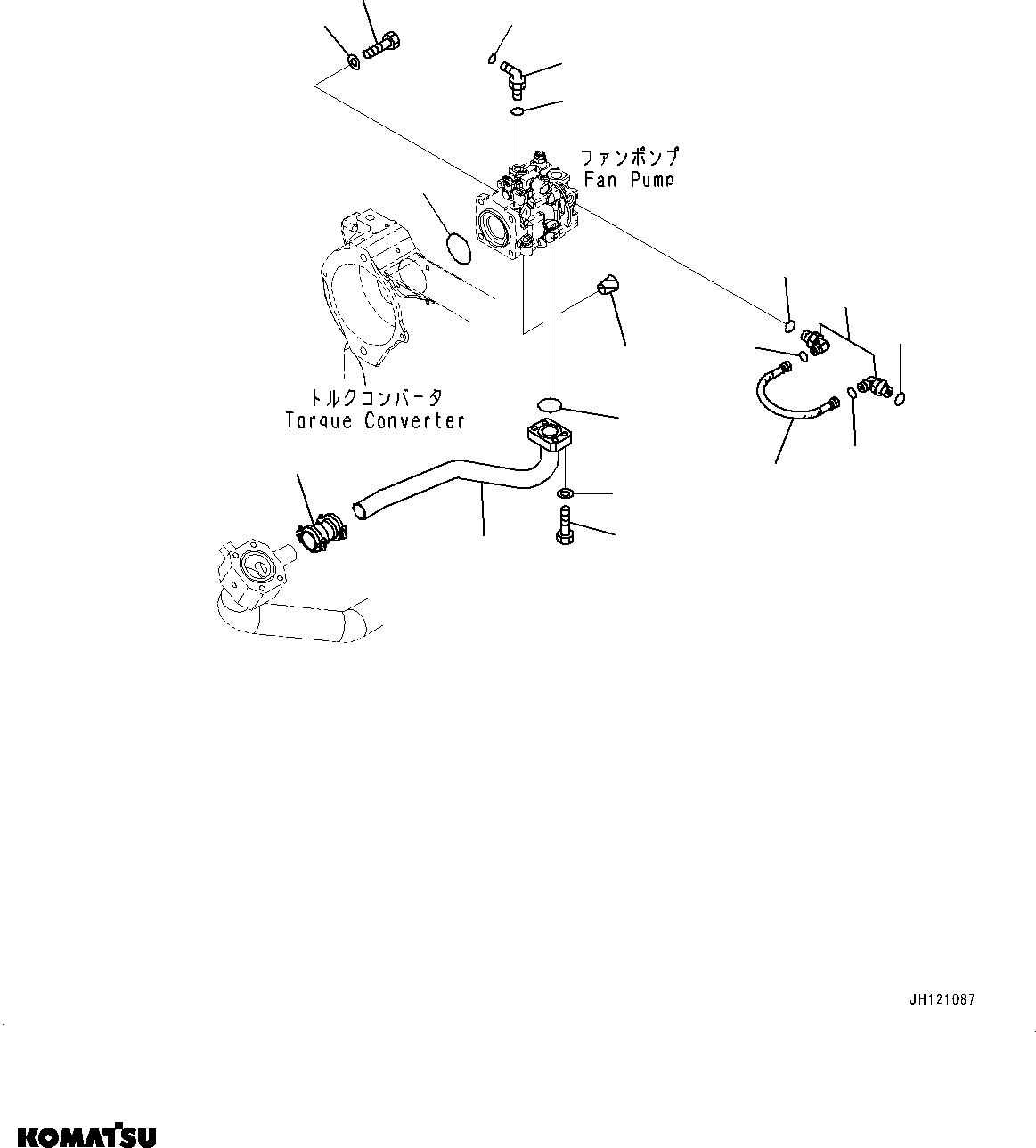 ファンポンプ
Fan Pump

トルクコンバータ
Torque Converter

JH121087

KOMATSU