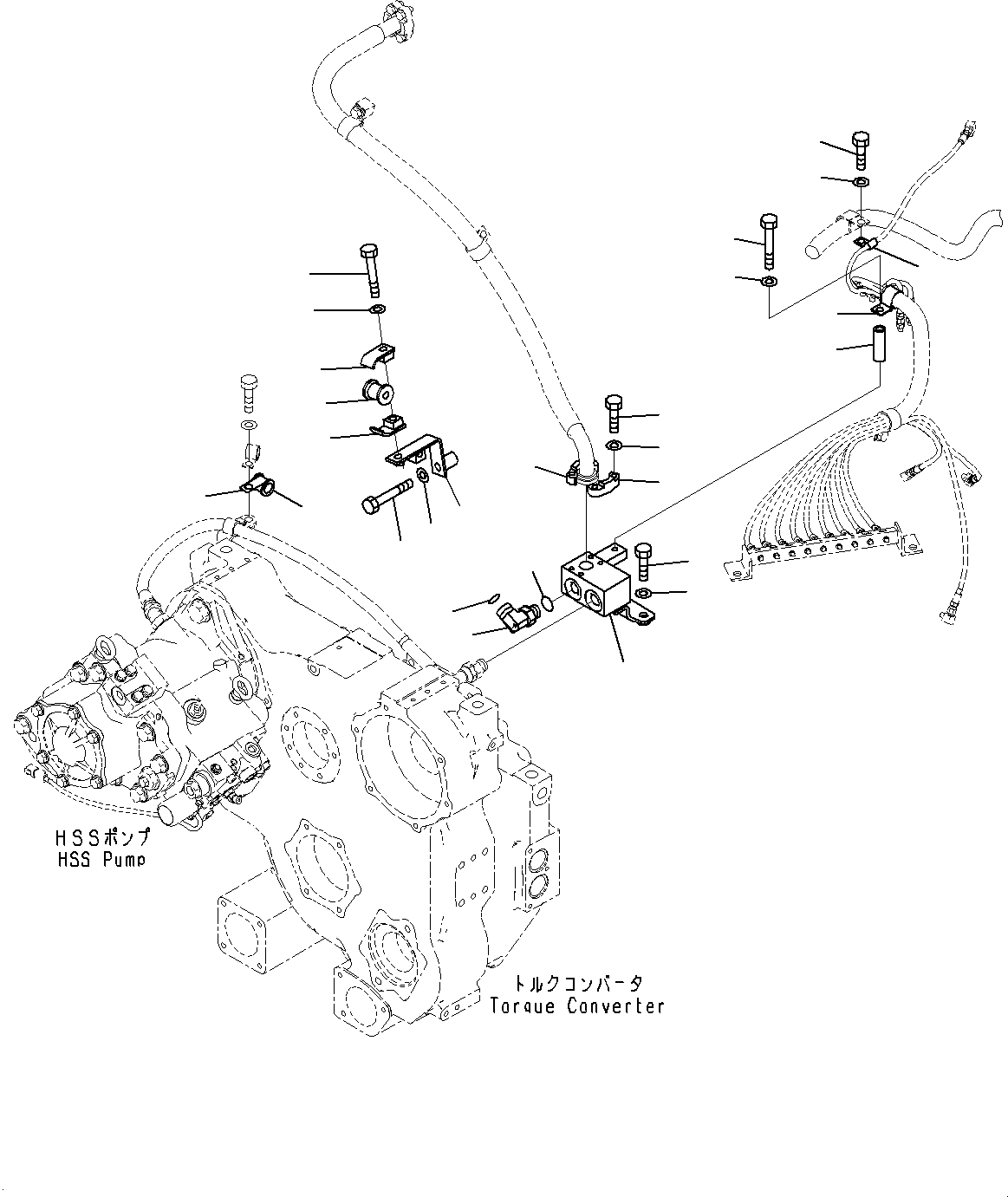 HSSポンプ
HSS Pump

トルクコンバータ
Torque Converter