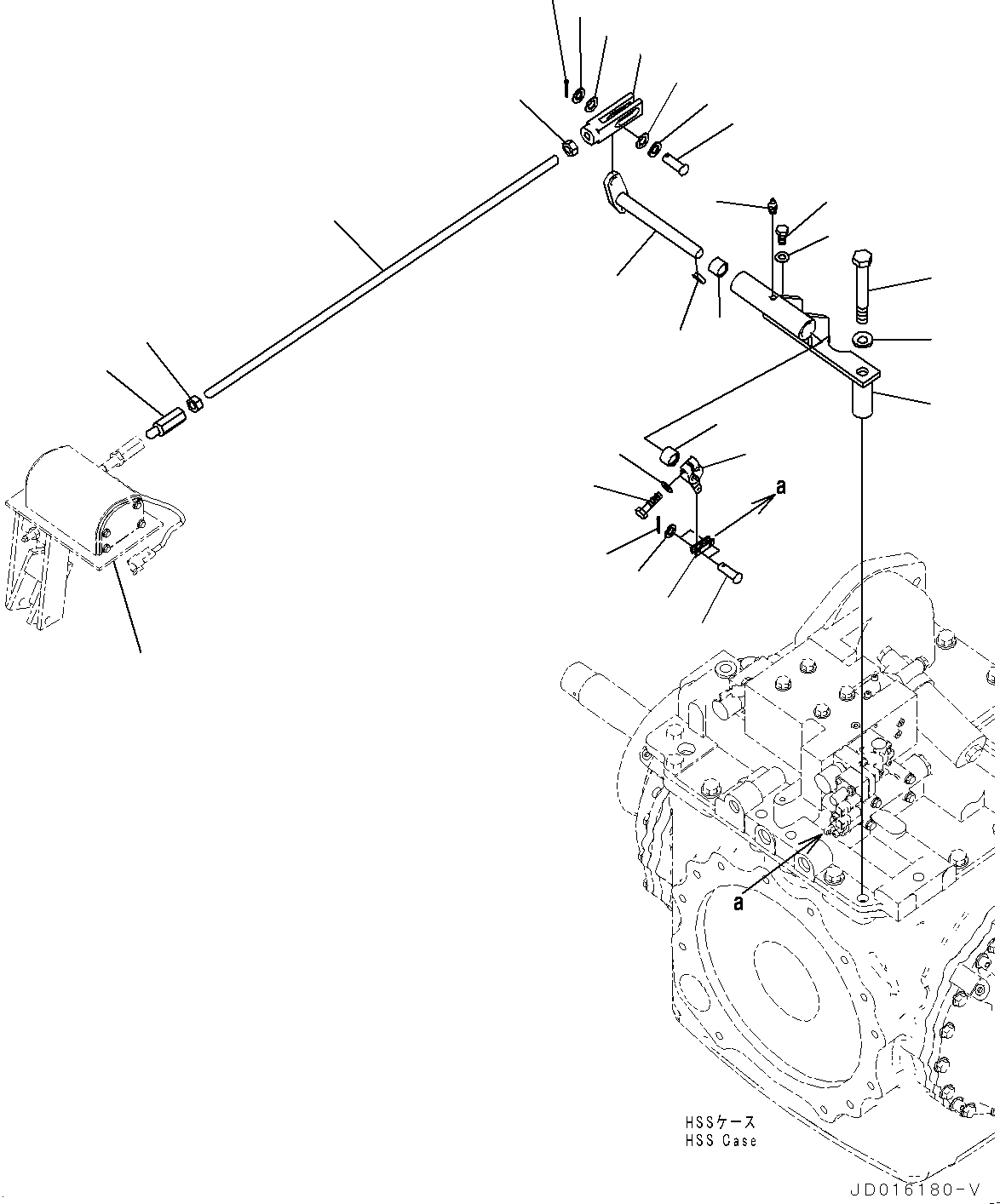 a

a

HSSケース
HSS Case

JD016180-V