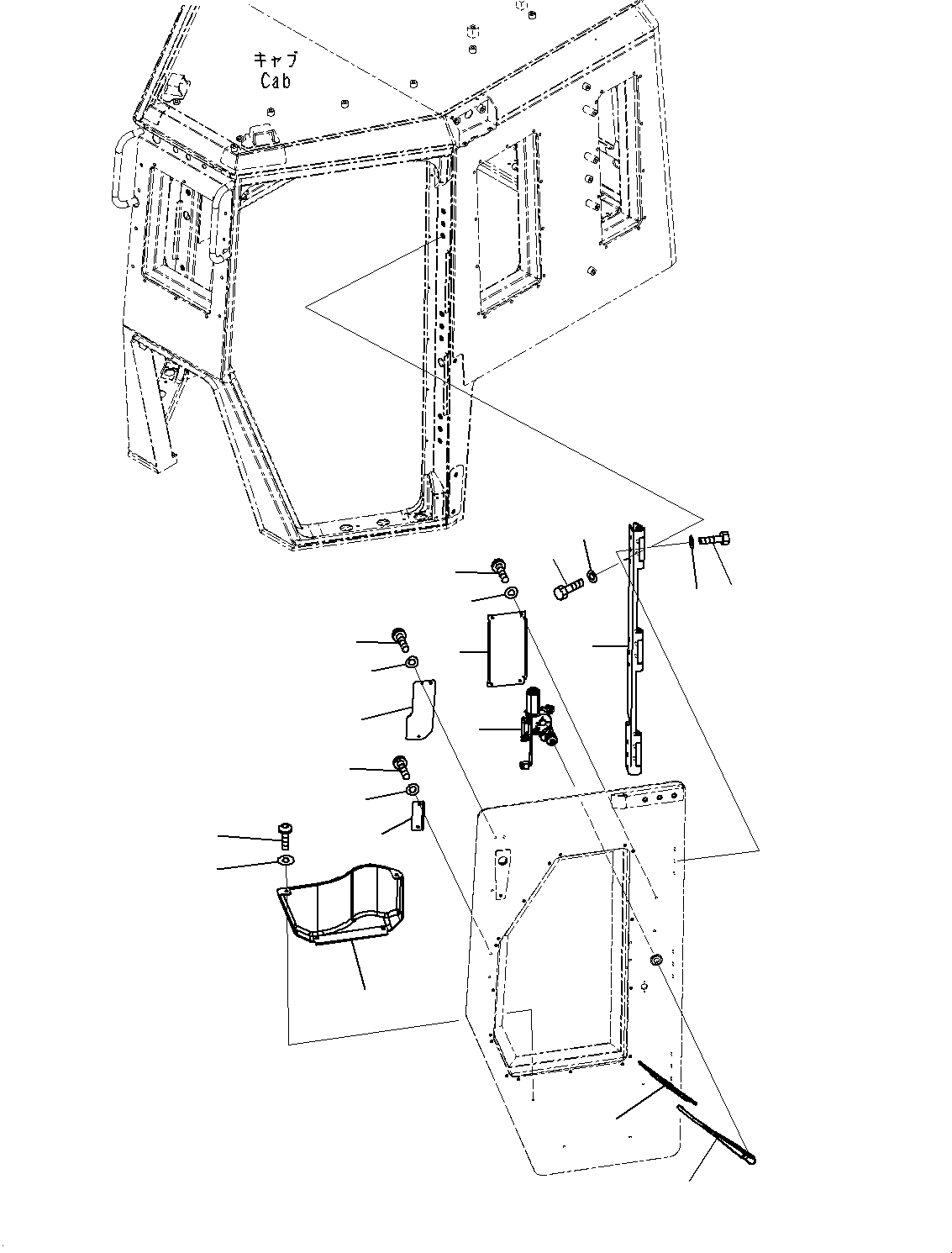 キャブ
Cab