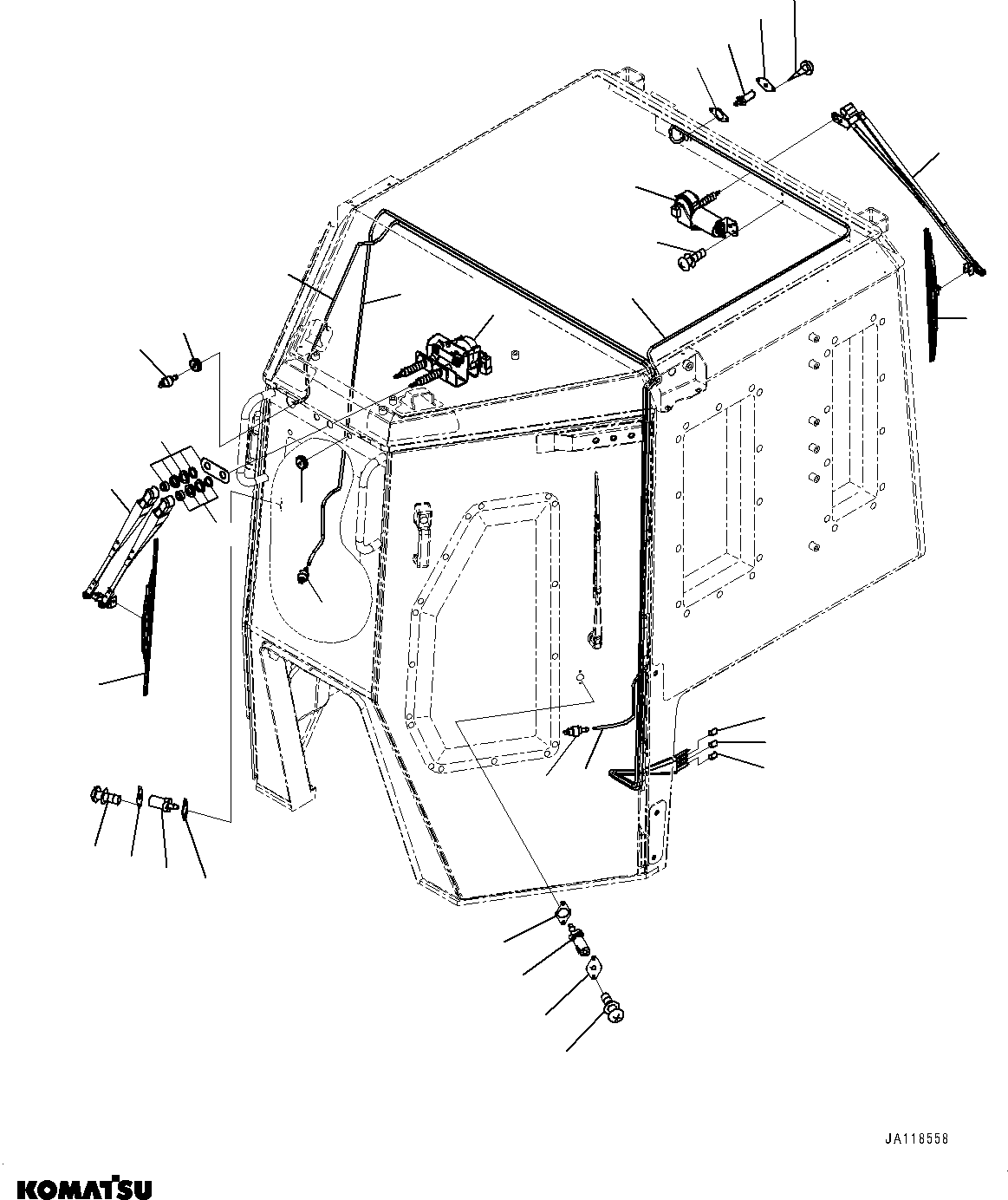 JA118558

KOMATSU