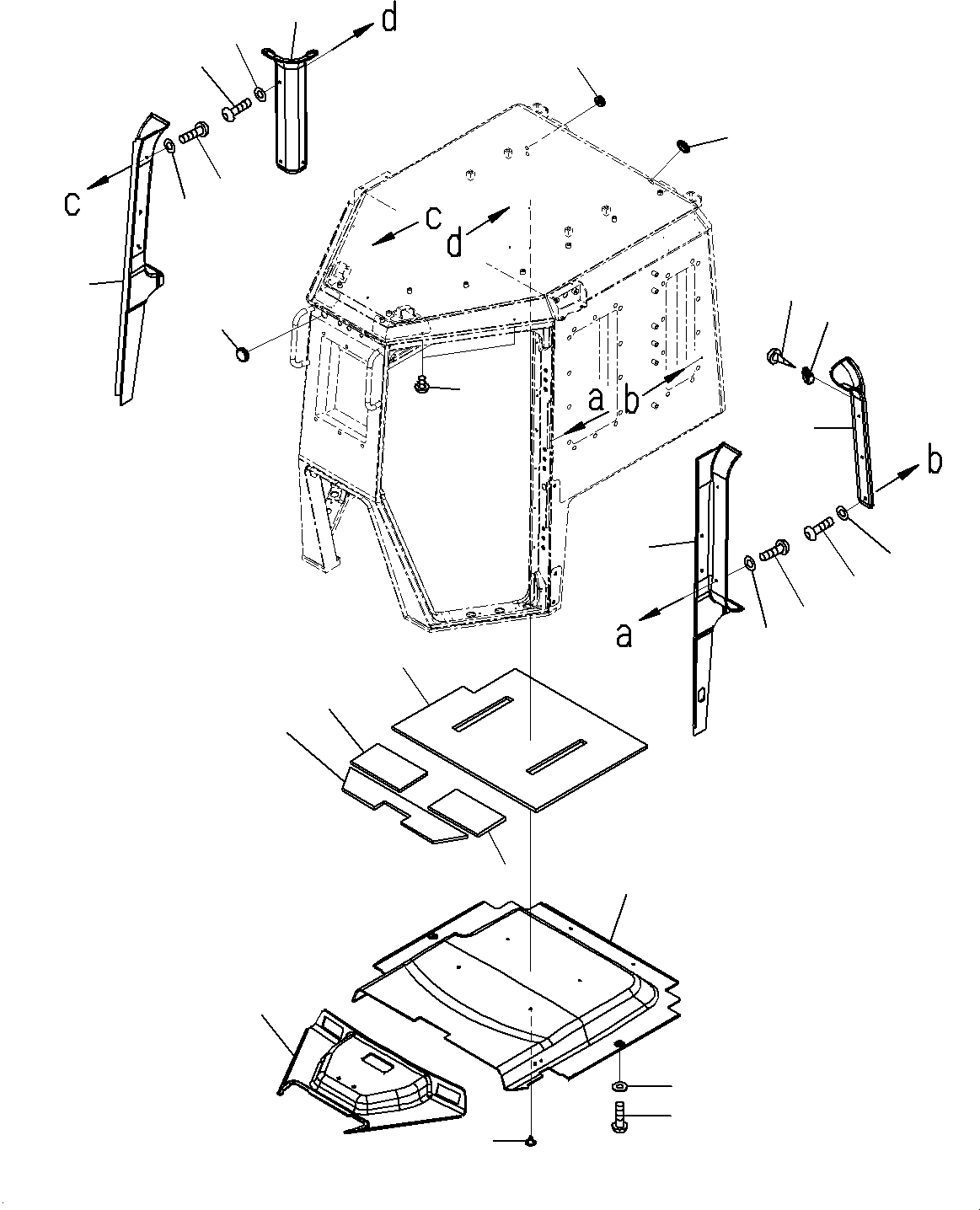 d
c
c
d
a
b
b
a