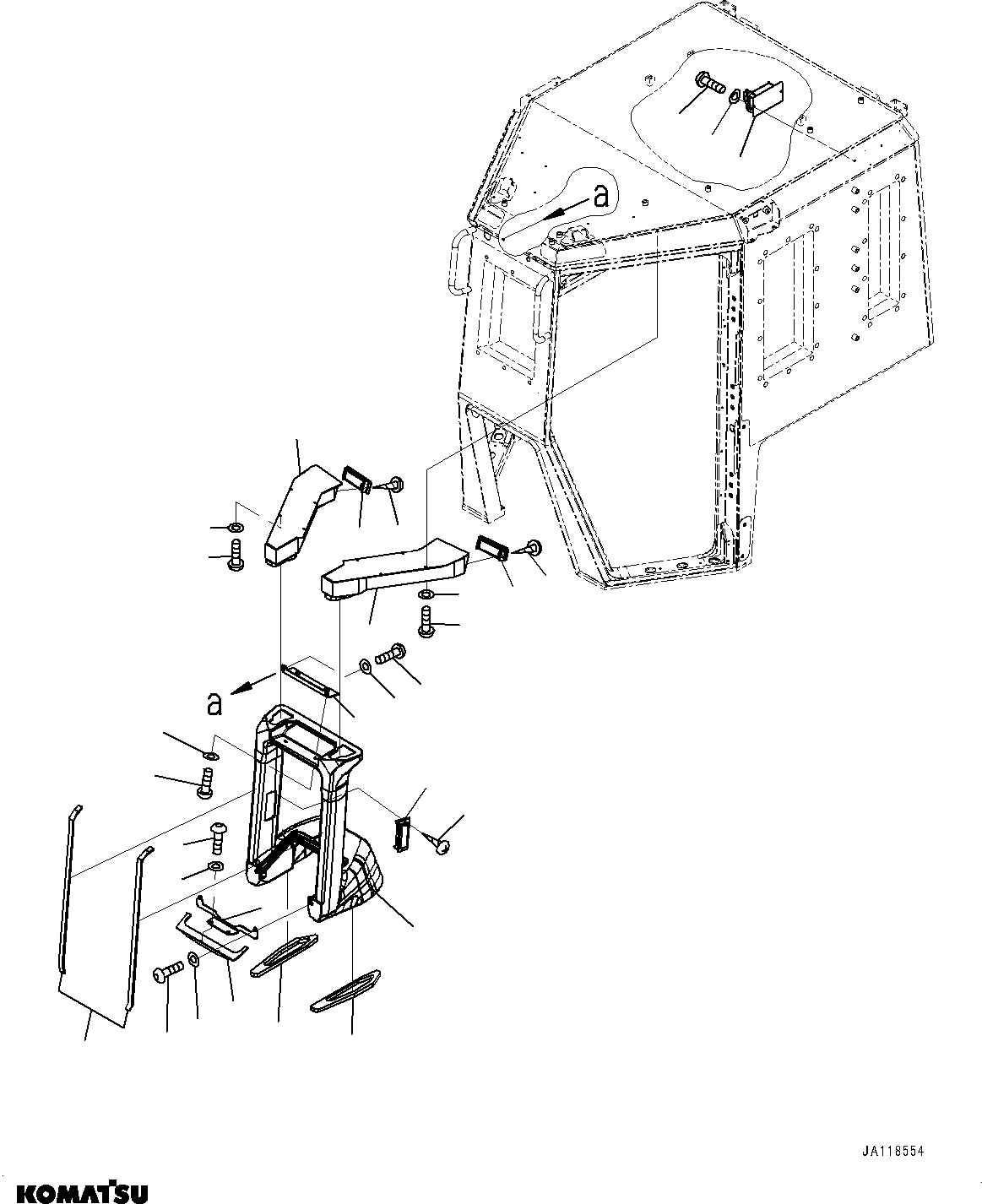 a

a

JA118554

KOMATSU