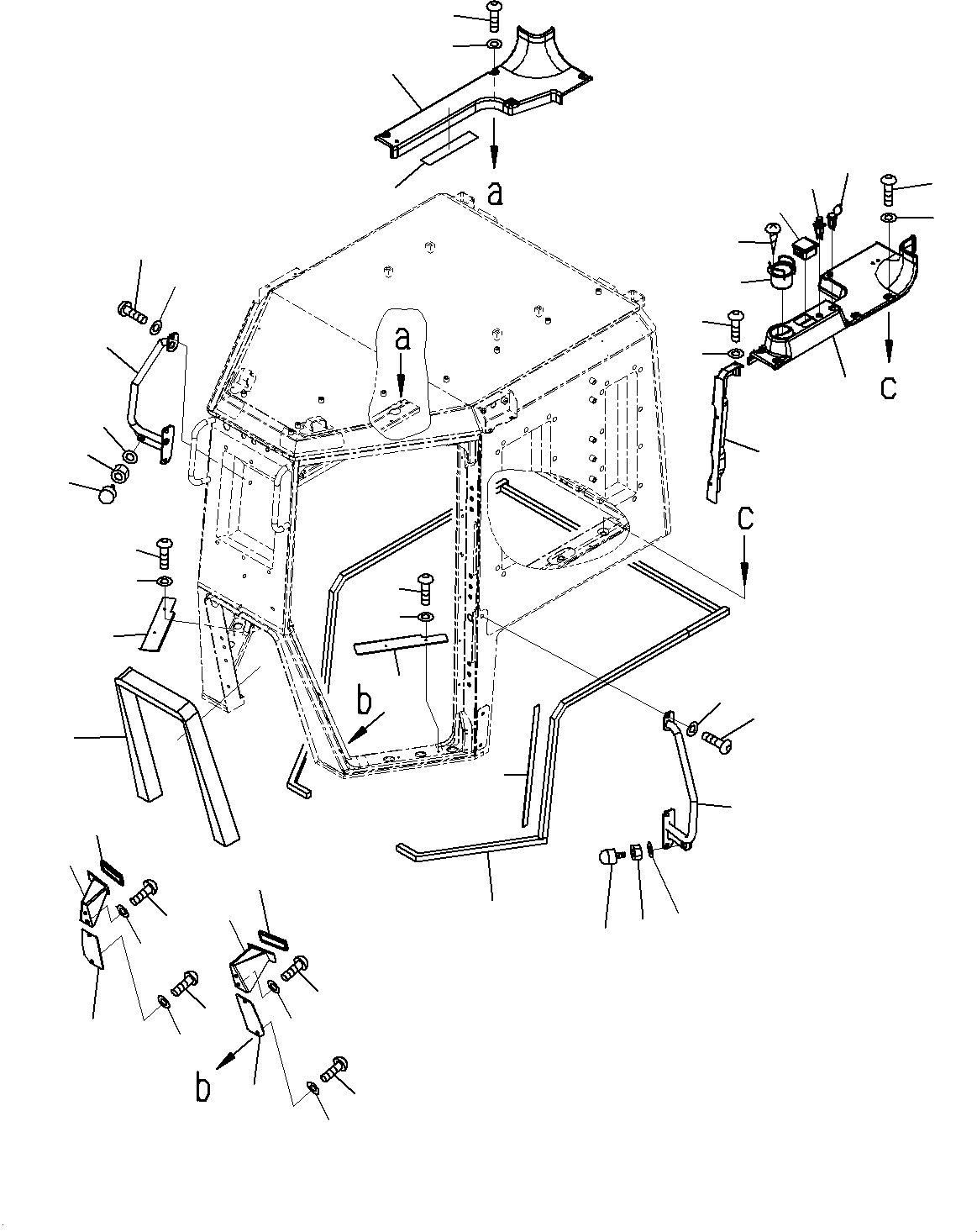 a
a
c
c
b
b