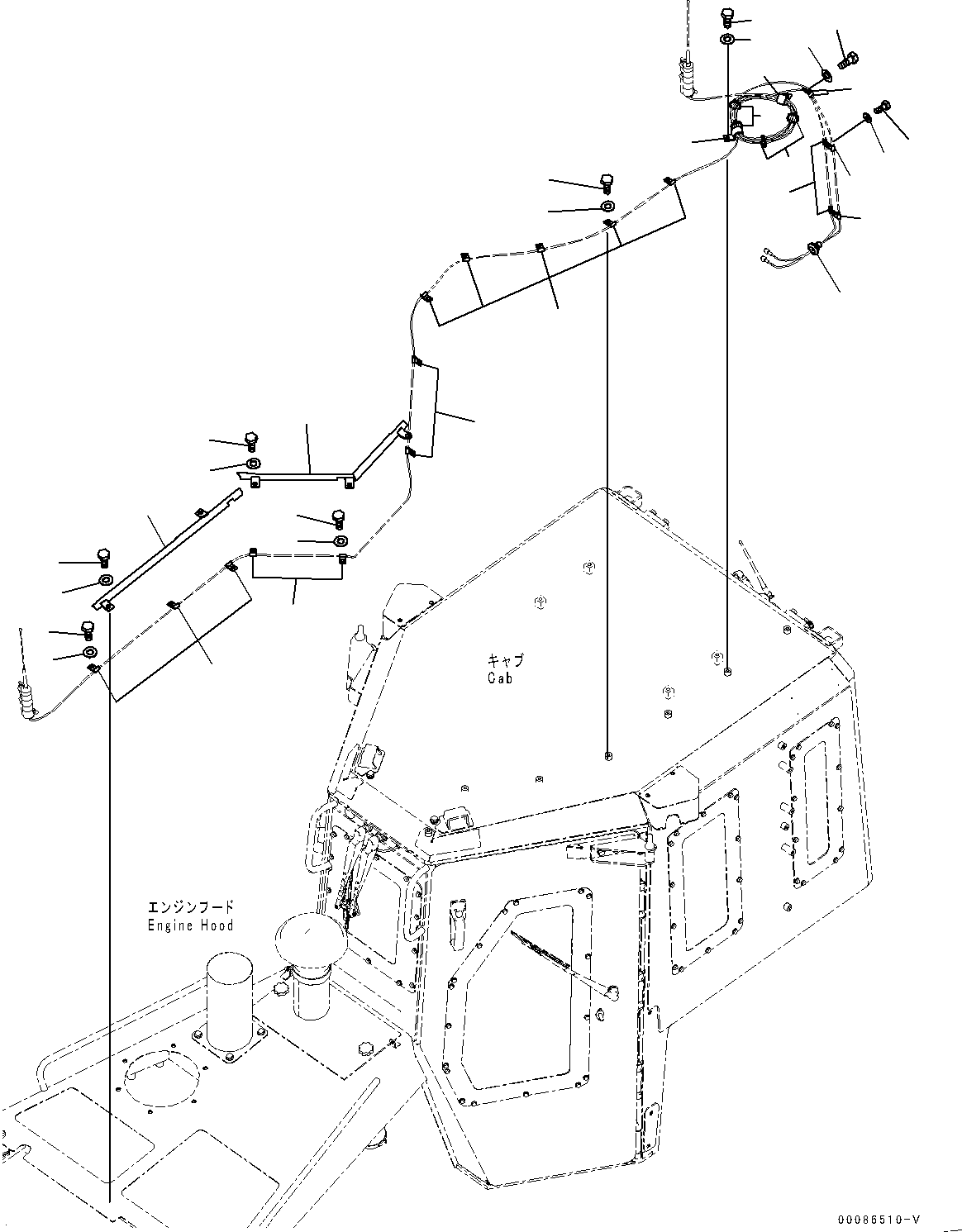 キャブ
Cab

エンジンフード
Engine Hood

00086510-V