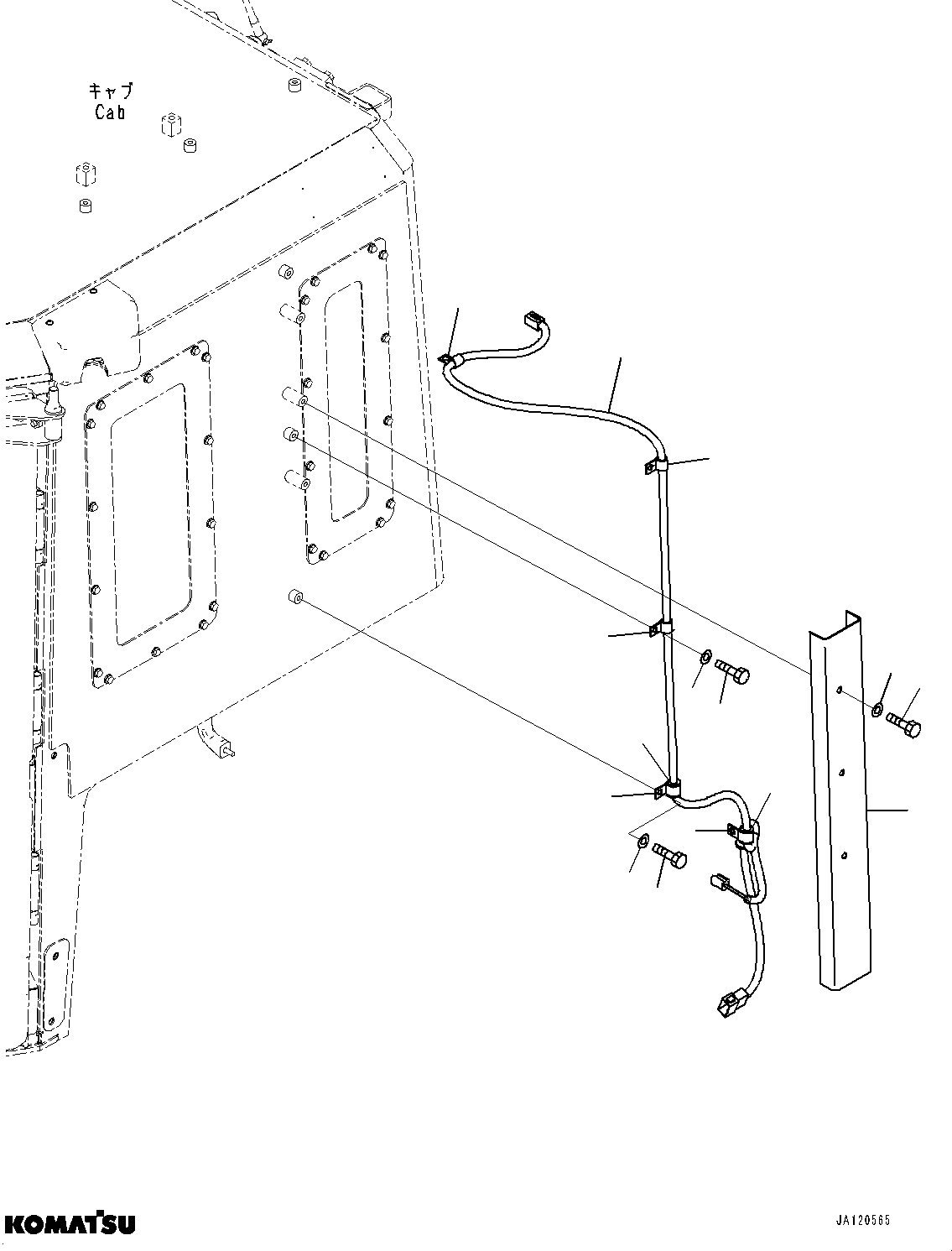 キャブ
Cab

KOMATSU

JA120565