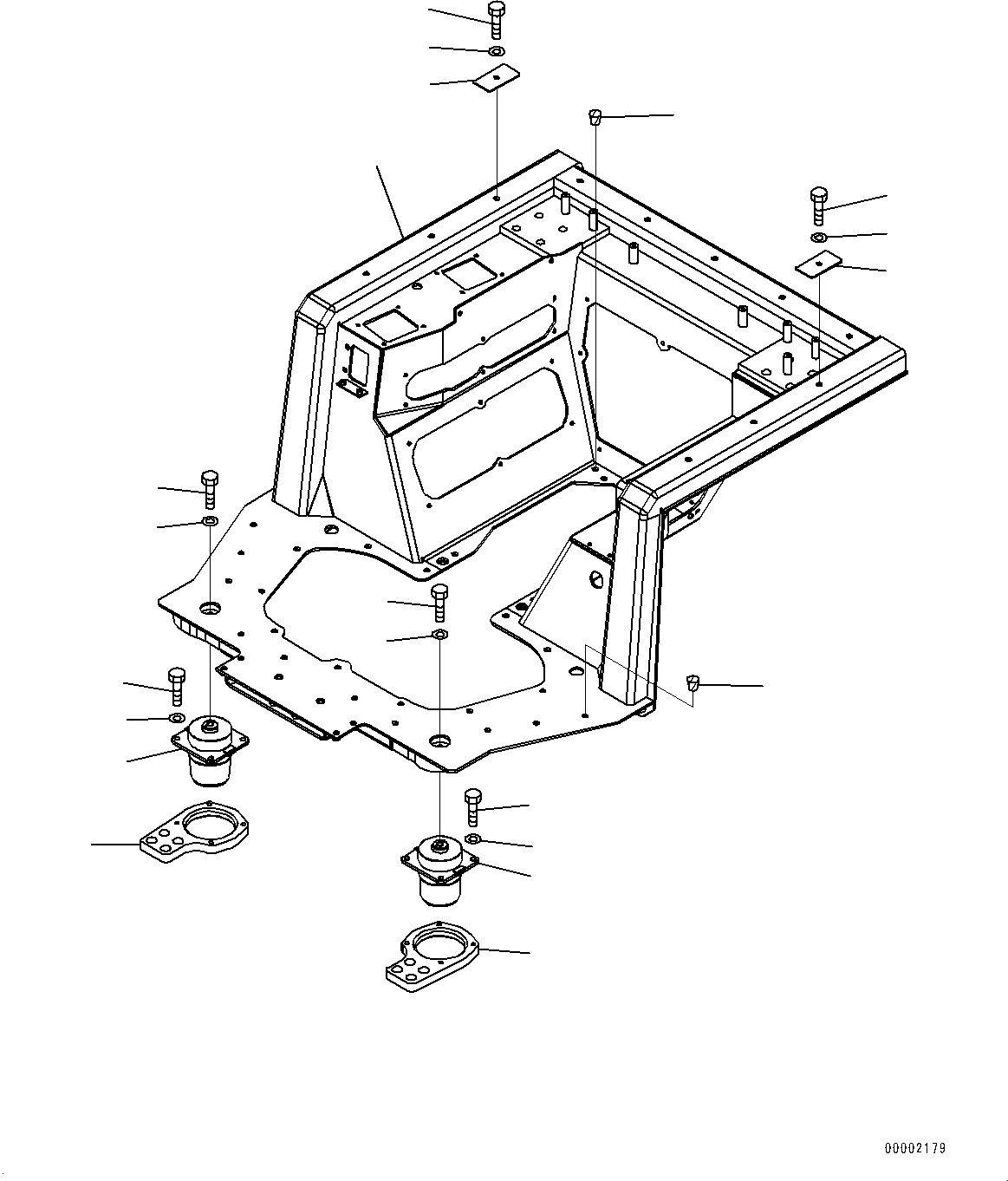 00002179