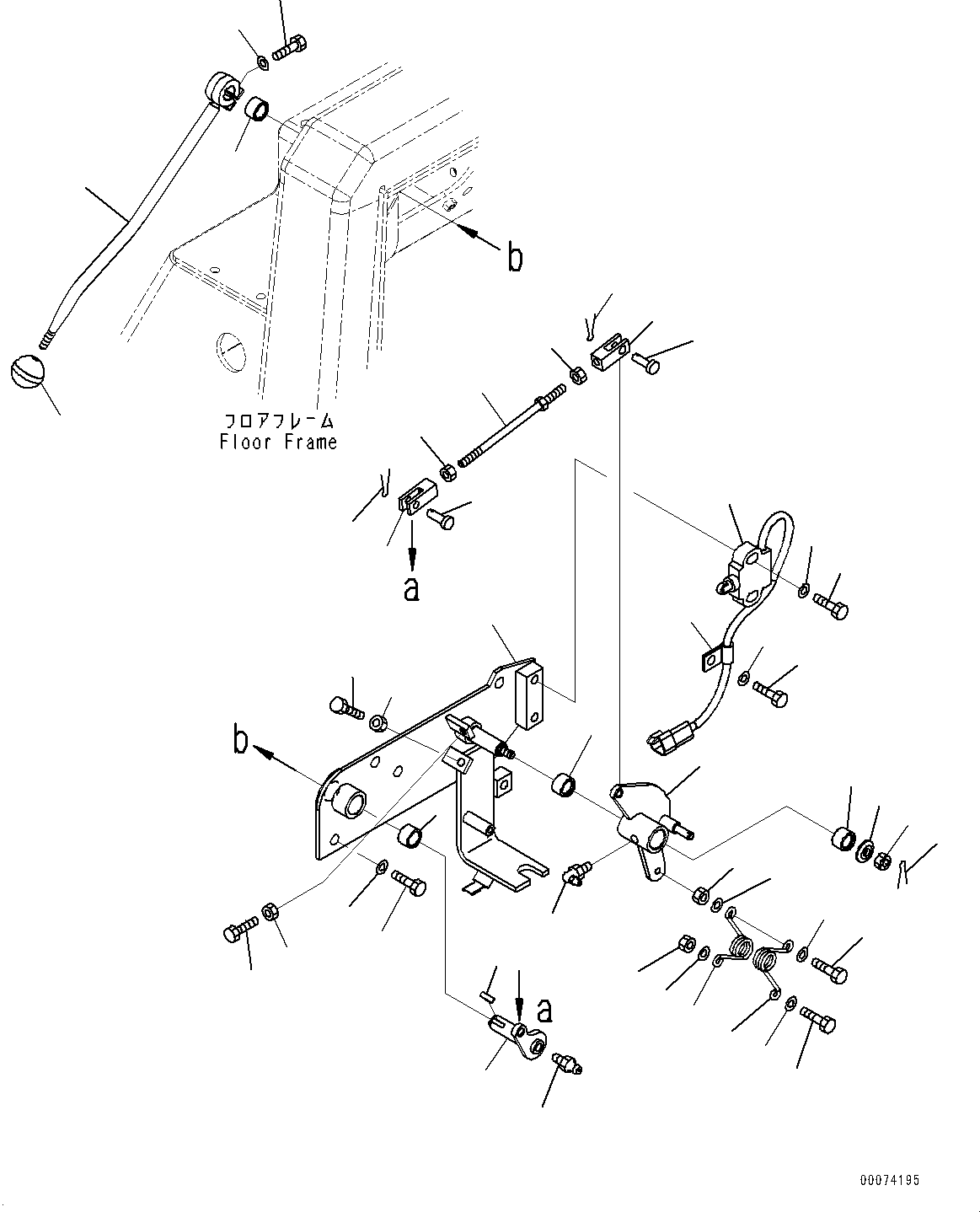 b

フロアフレーム
Floor Frame

a

b

a

00074195