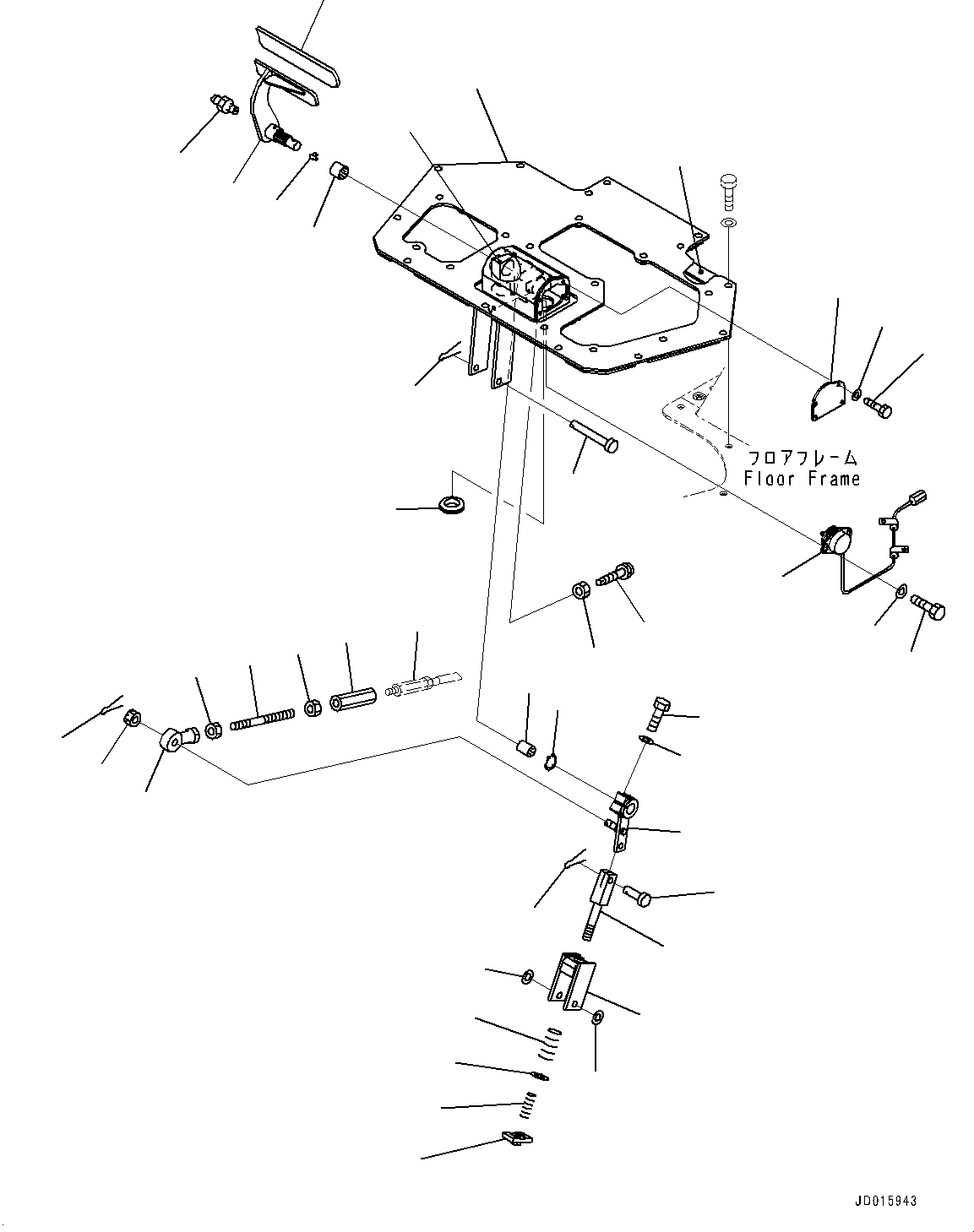 フロアフレーム
Floor Frame

JD015943