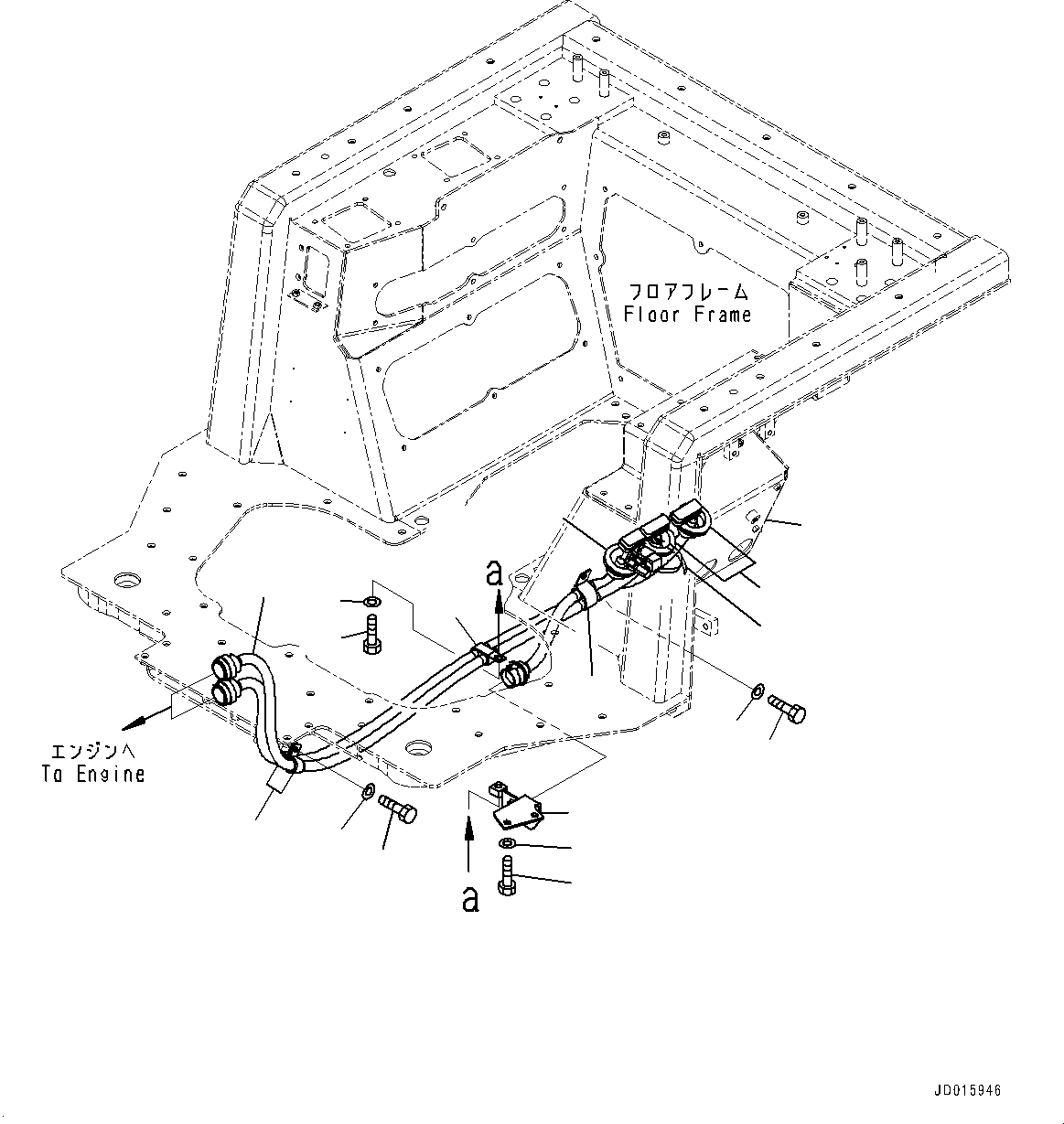 フロアフレーム
Floor Frame

a

エンジンへ
To Engine

a

JD015946