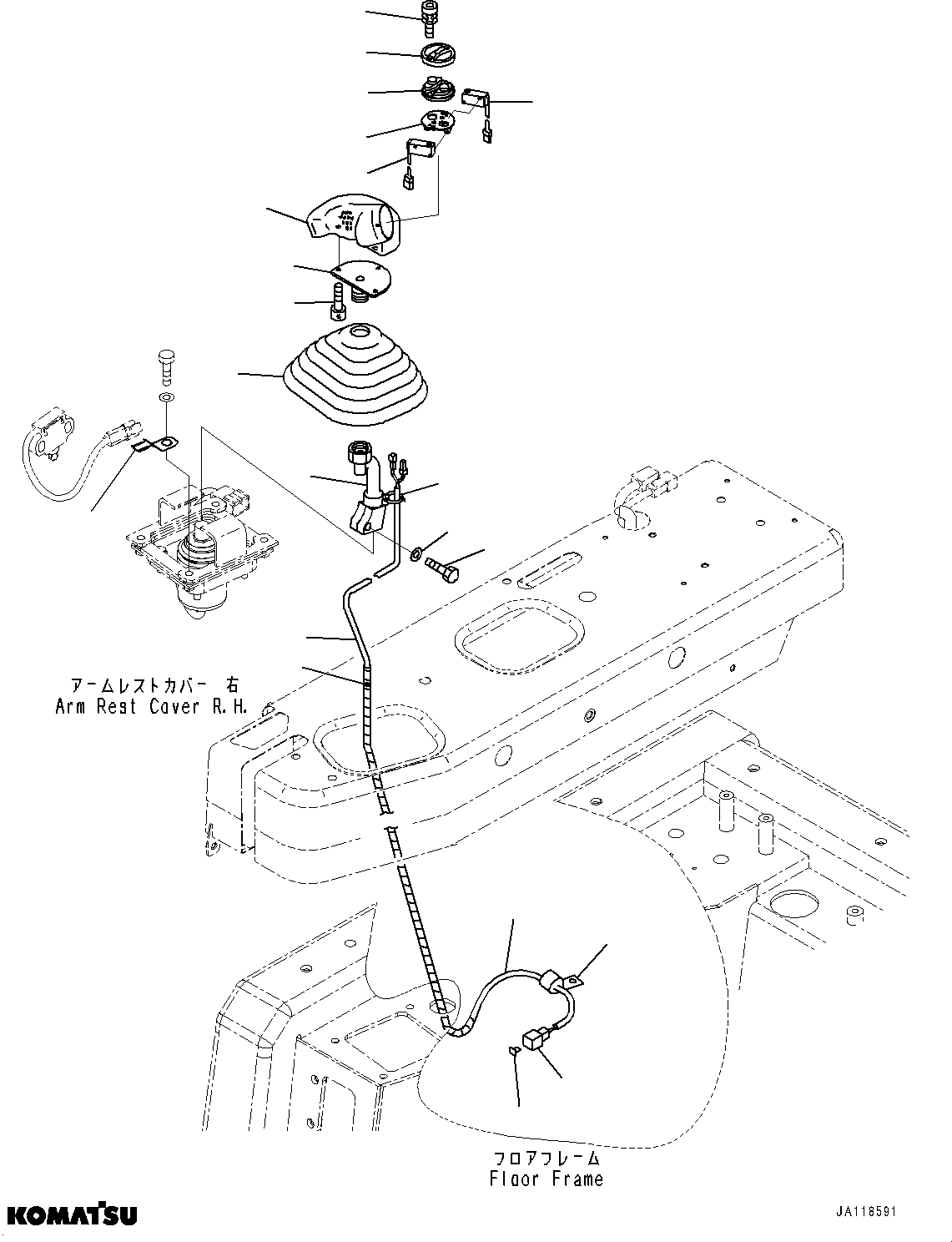 アームレストカバー 右
Arm Rest Cover R.H.

フロアフレーム
Floor Frame

KOMATSU

JA118591