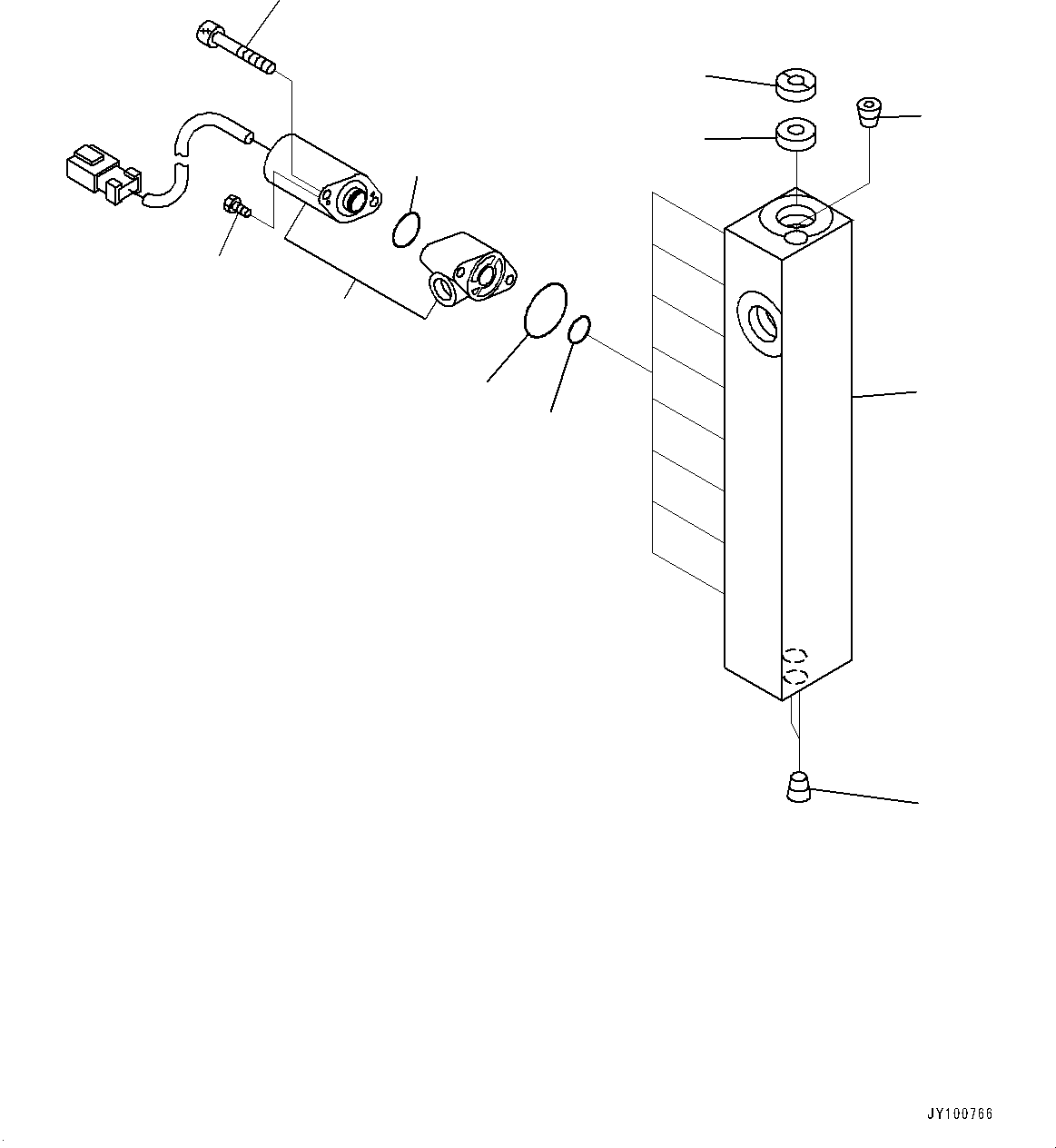 JY100766