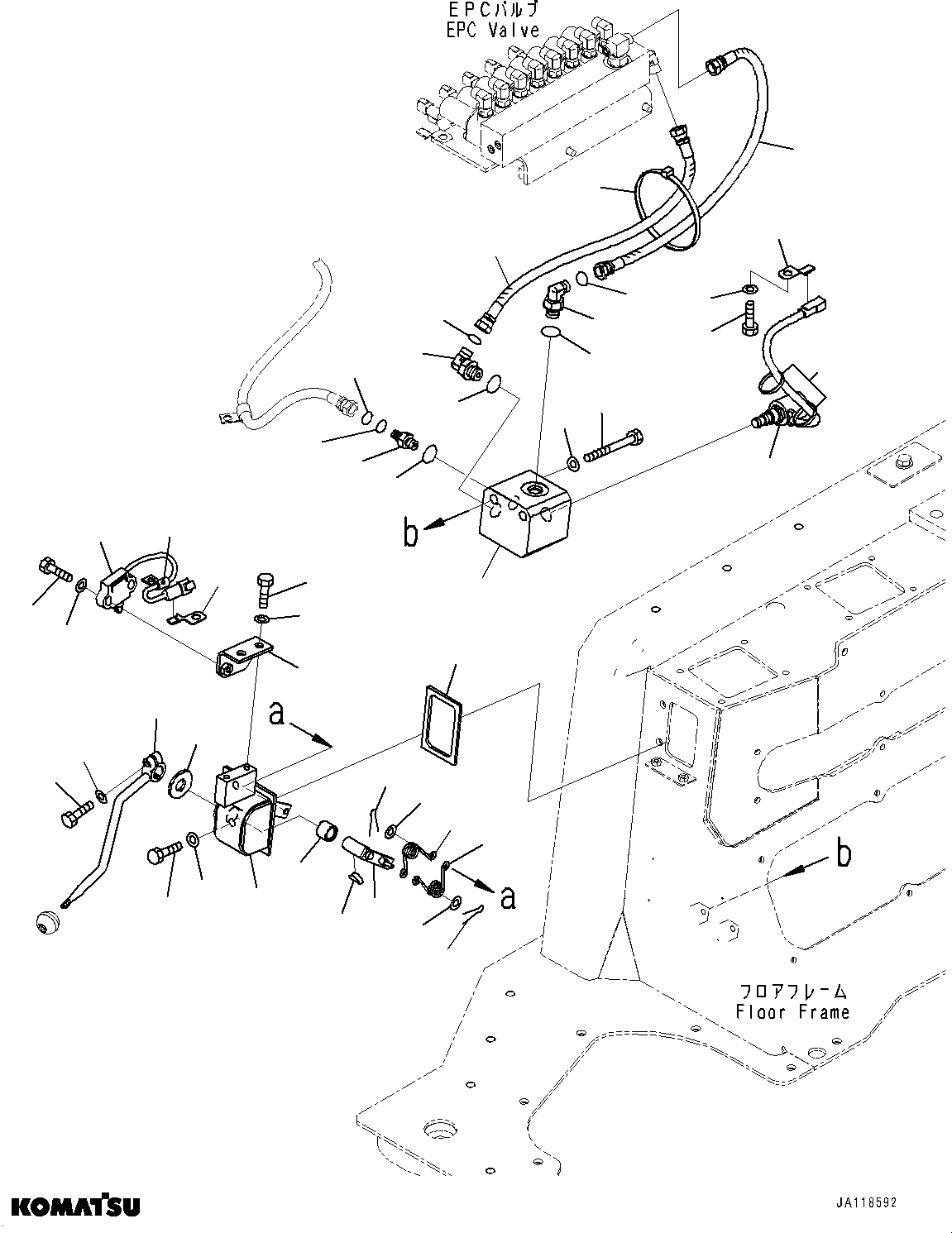 EPCバルブ
EPC Valve

b

a

a

b

フロアフレーム
Floor Frame

KOMATSU

JA118592