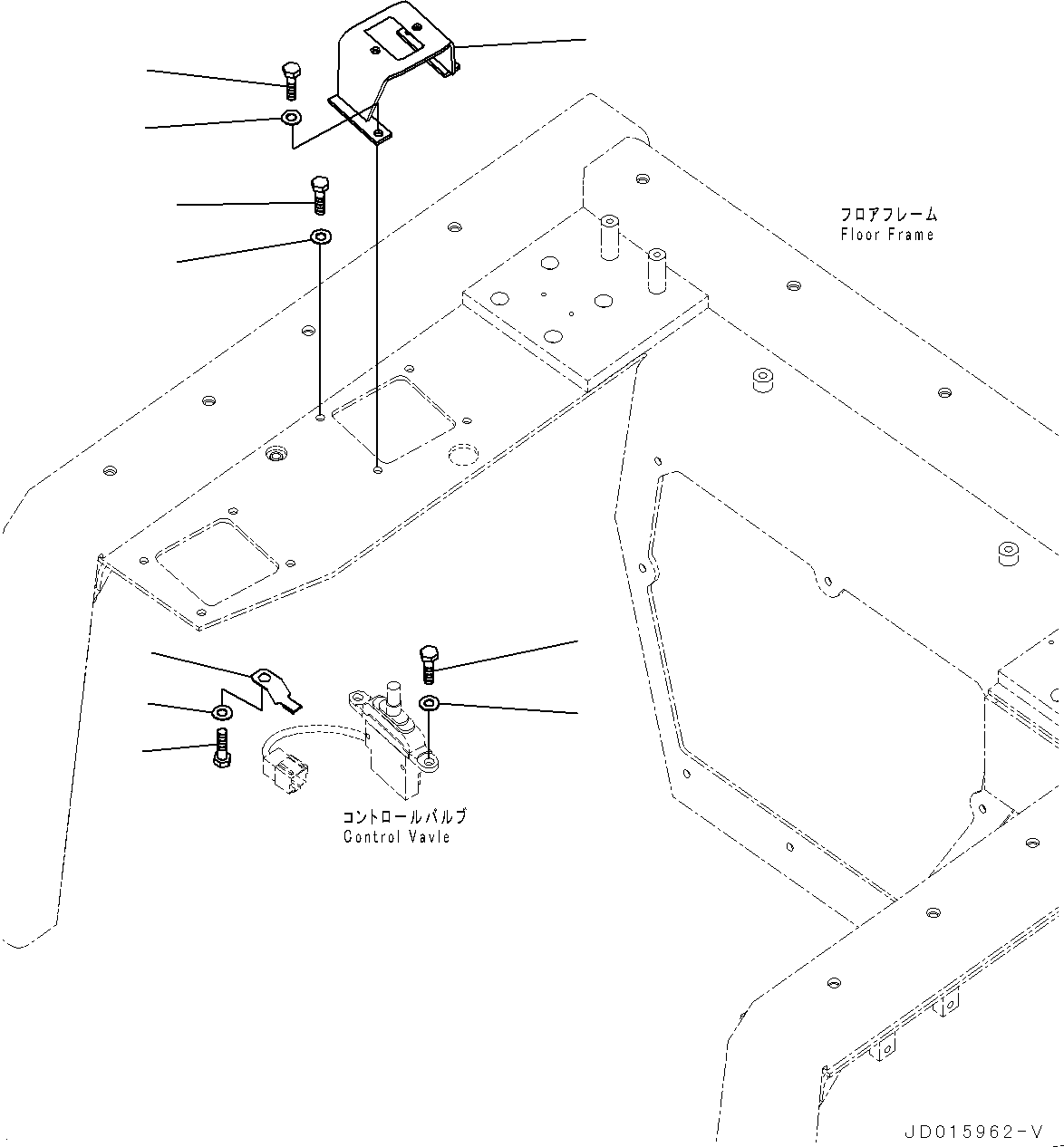 フロアフレーム
Floor Frame

コントロールバルブ
Control Vavle

JD015962-V