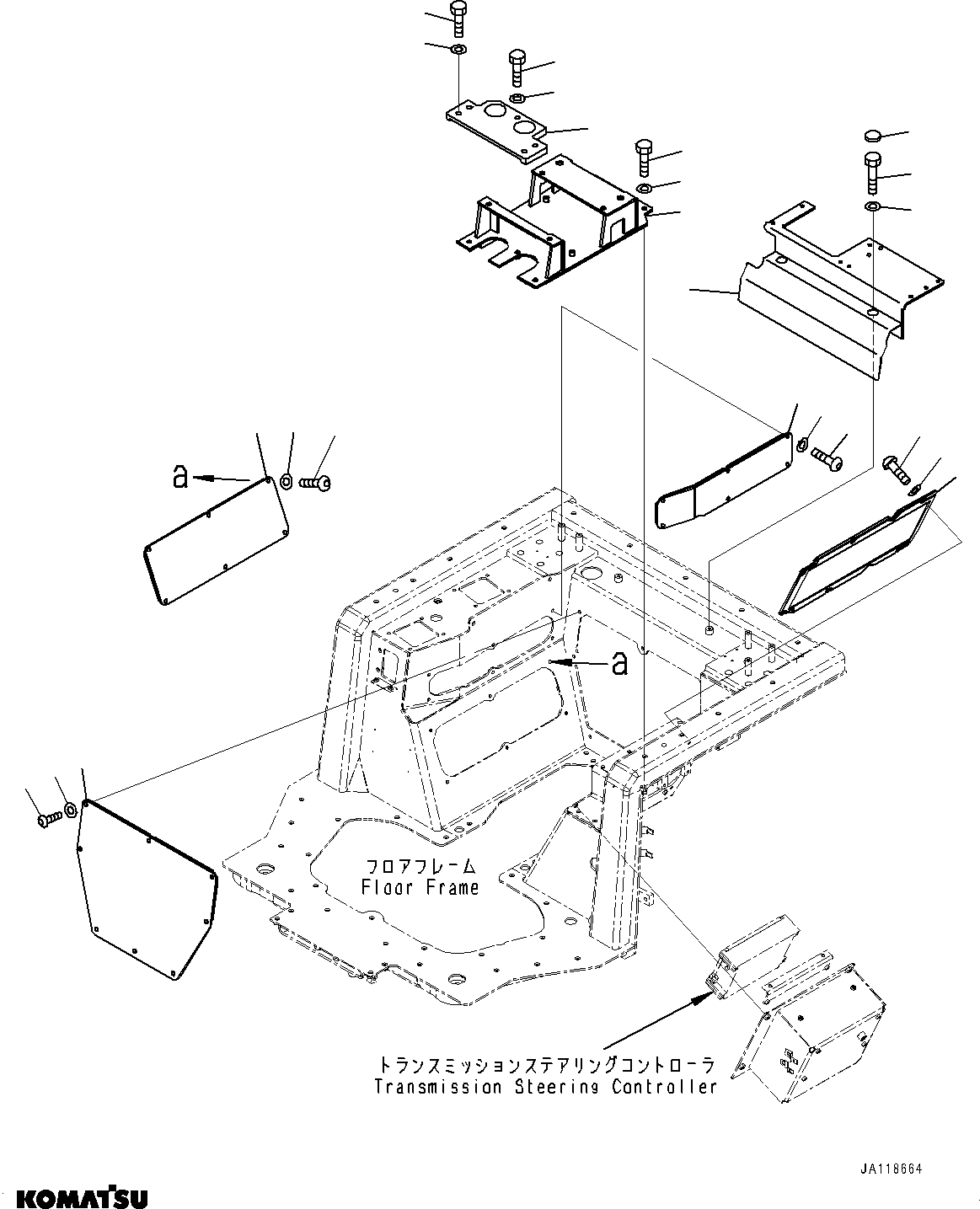 a

a

フロアフレーム
Floor Frame

トランスミッションステアリングコントローラ
Transmission Steering Controller

JA118664

KOMATSU