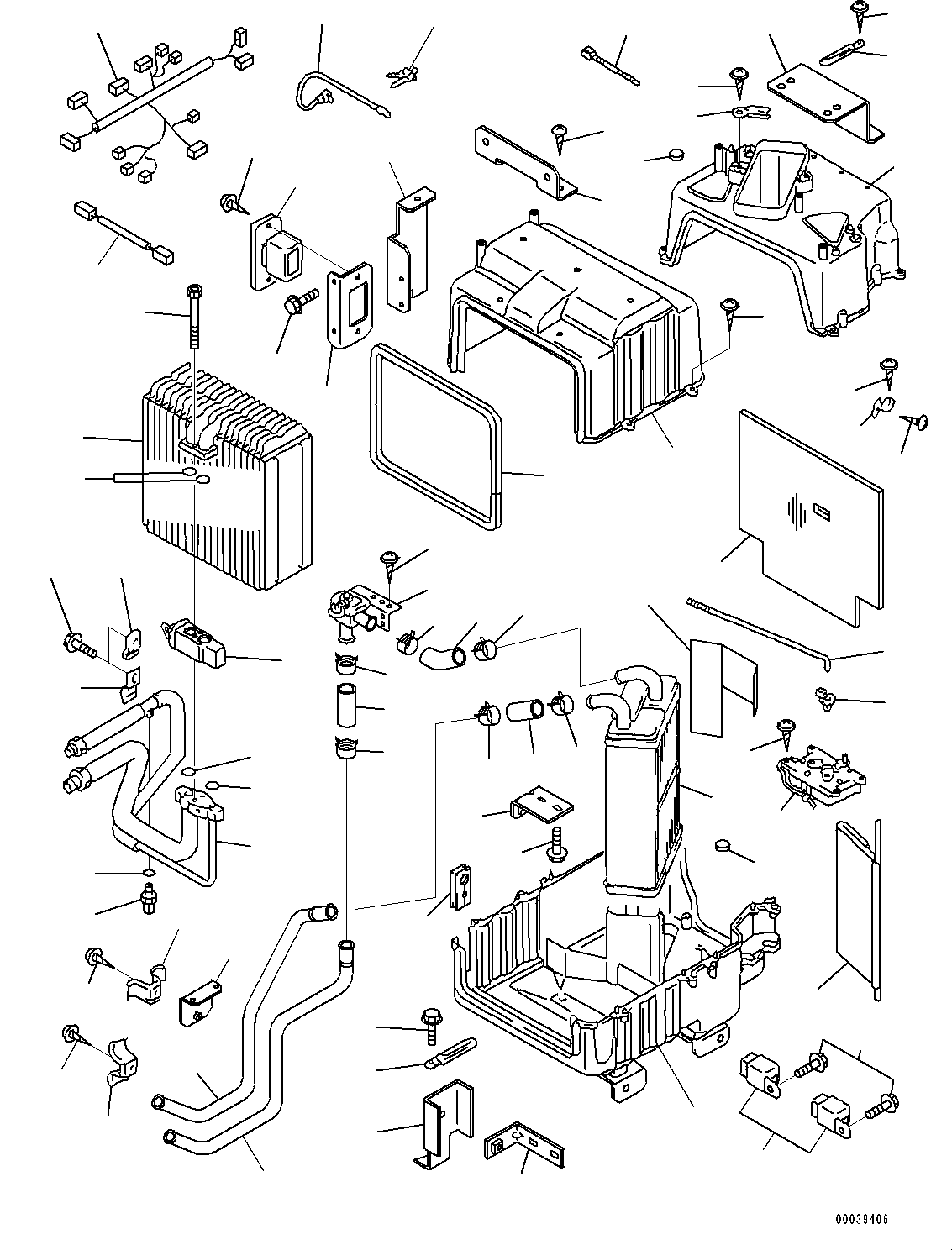 00039406