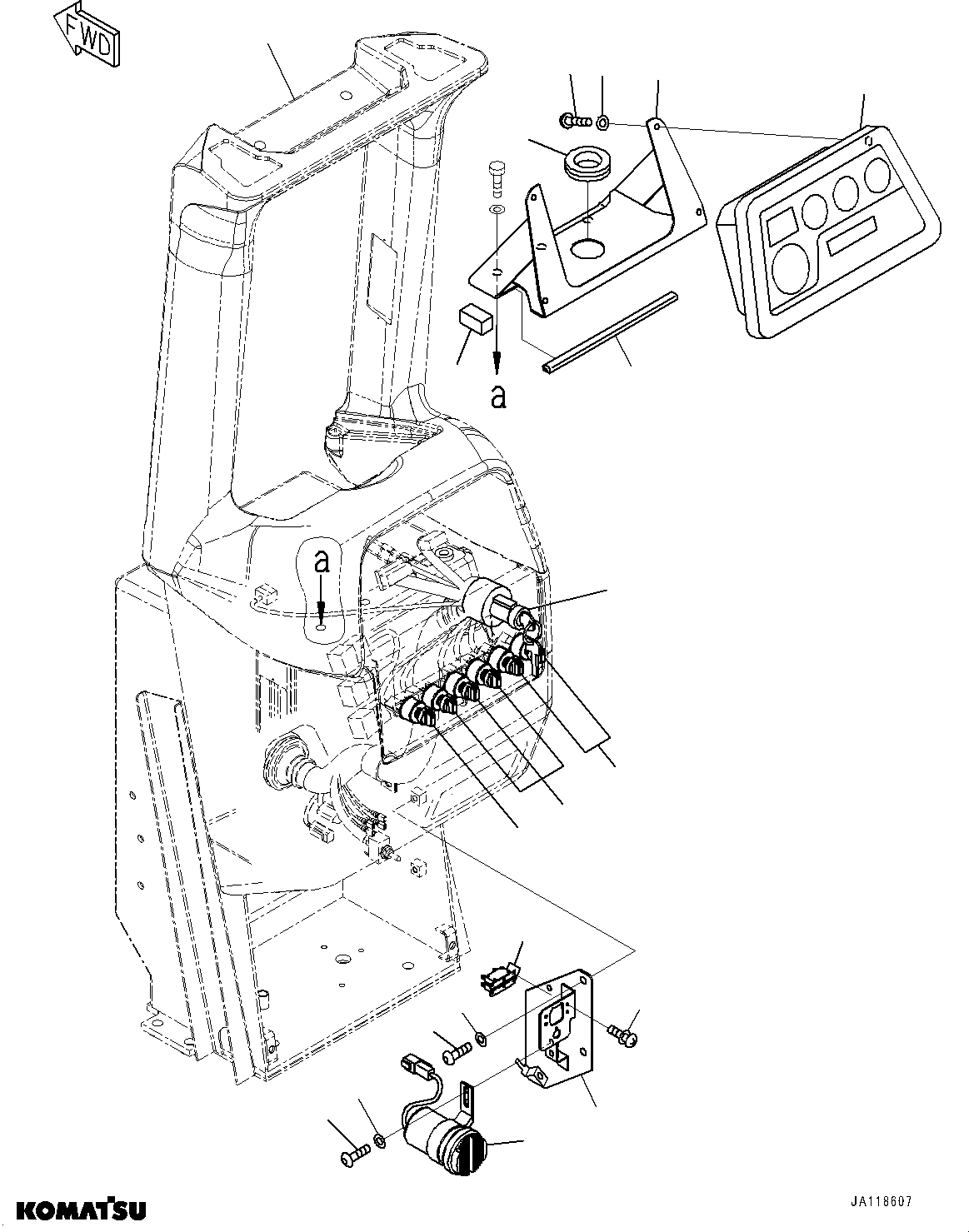 FWD

a

a

KOMATSU

JA118607