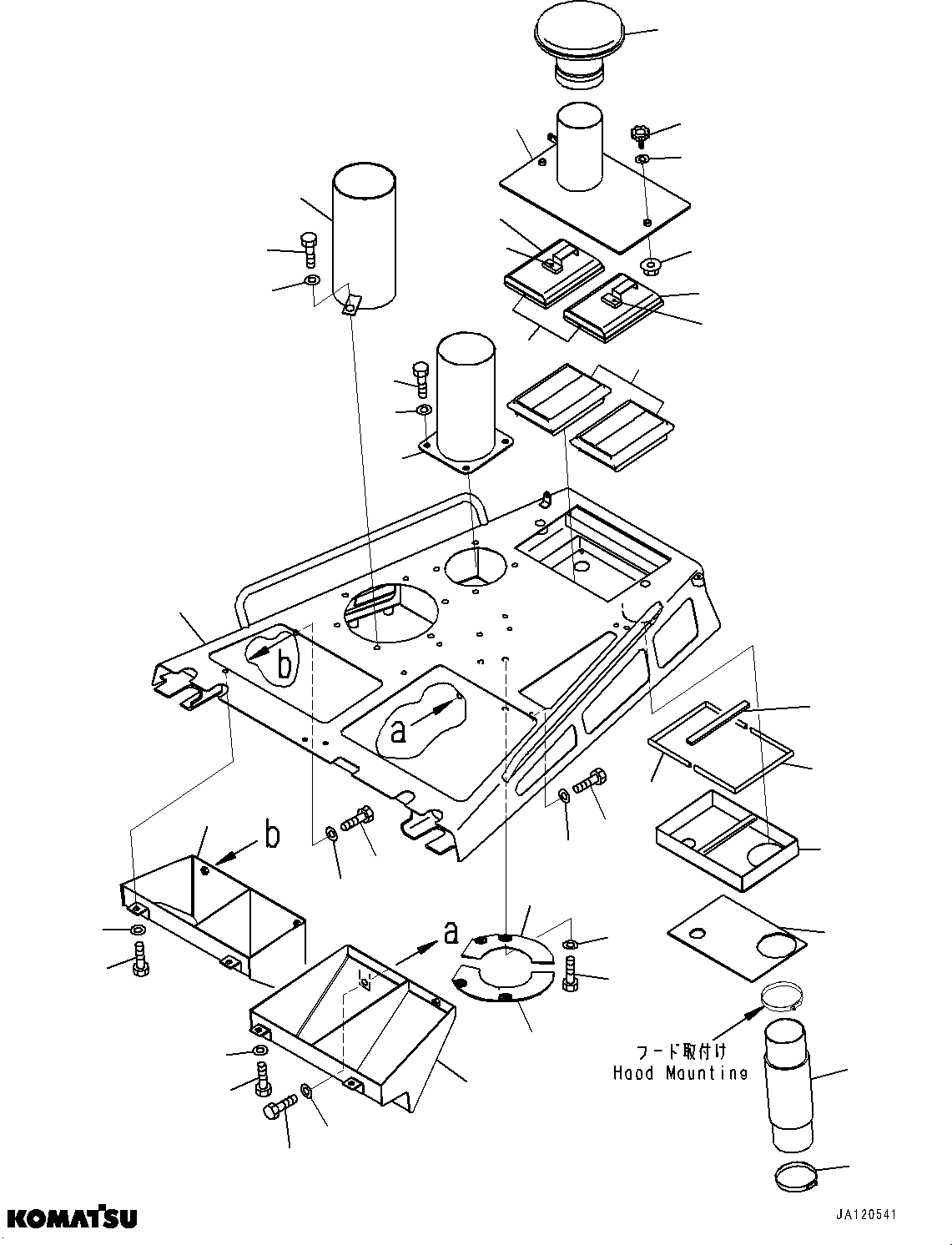 b

a

b

a

フード取付け
Hood Mounting

KOMATSU

JA120541