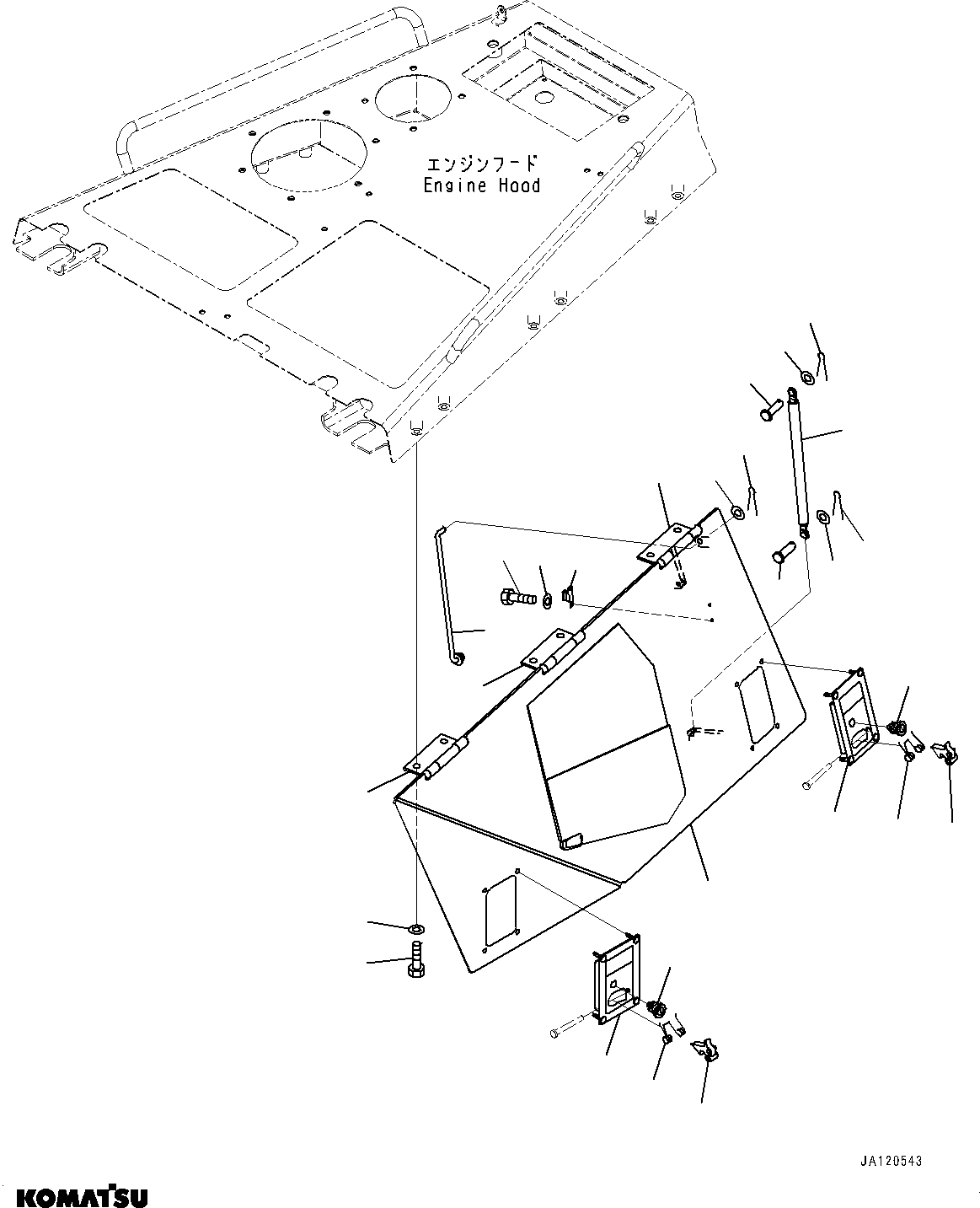 エンジンフード
Engine Hood

JA120543

KOMATSU