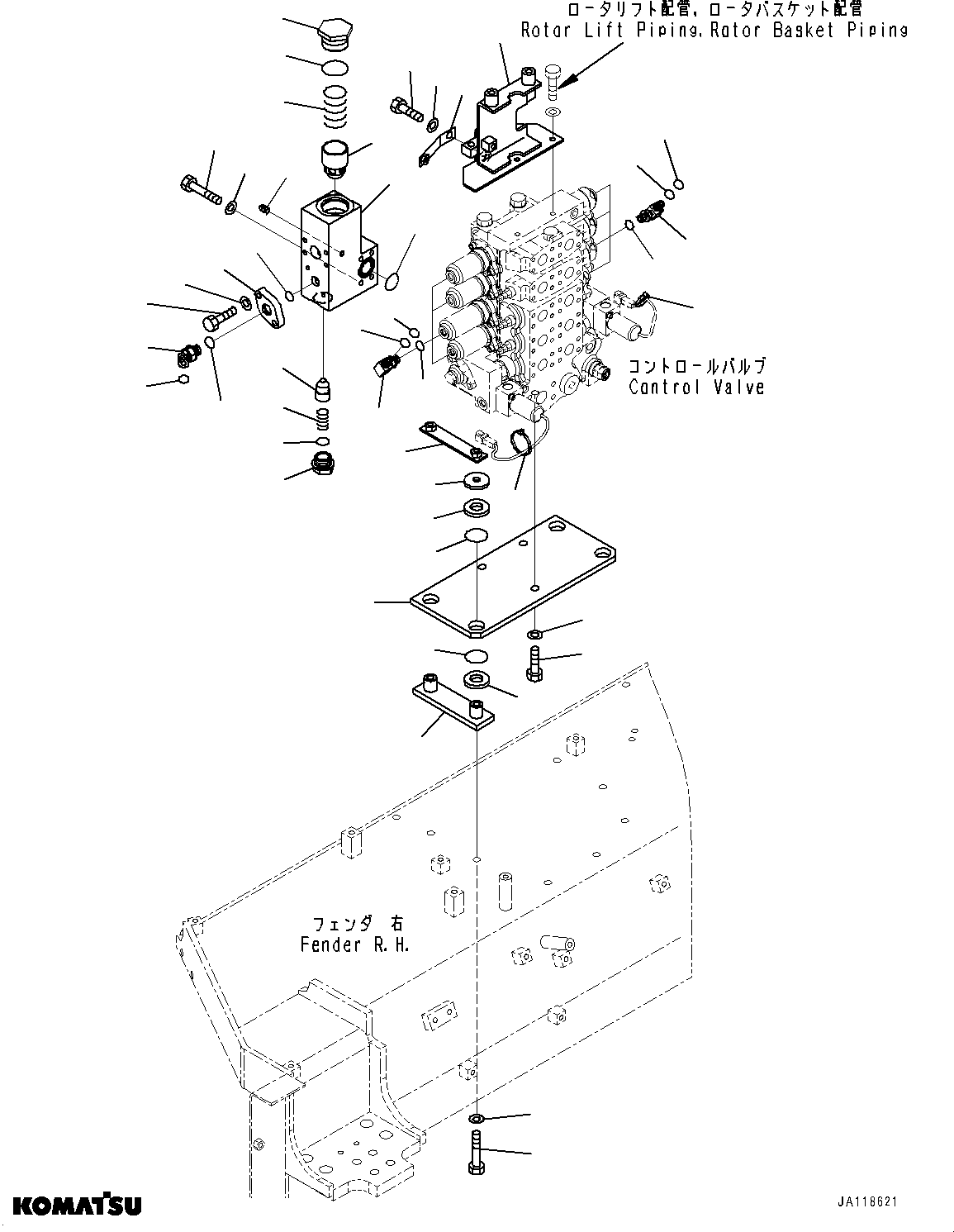 ロータリフト配管, ロータバスケット配管
Rotor Lift Piping, Rotor Basket Piping

コントロールバルブ
Control Valve

フェンダ 右
Fender R.H.

KOMATSU

JA118621